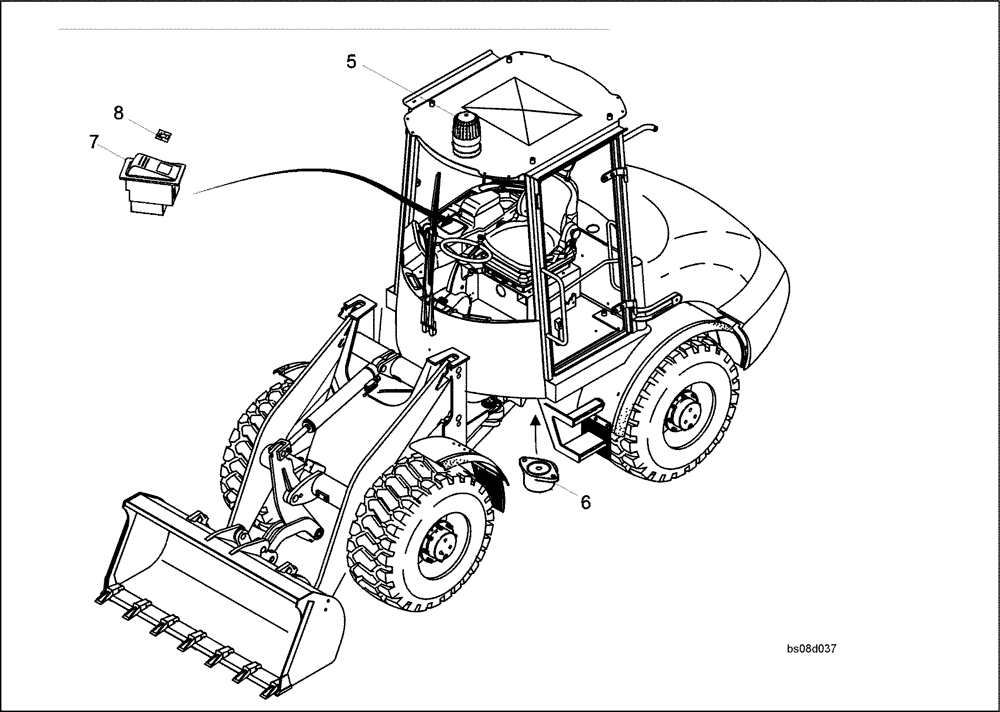 5
8
7
6
bs08d037