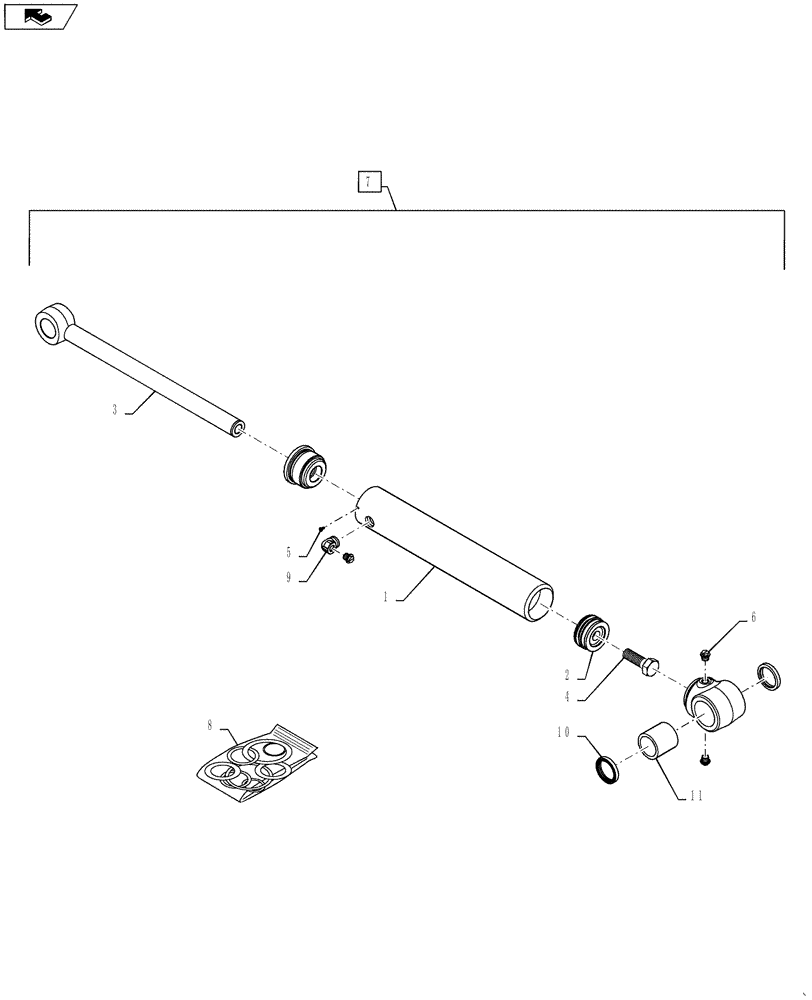 7
3
5
9
1
2
4
6
8
10
11