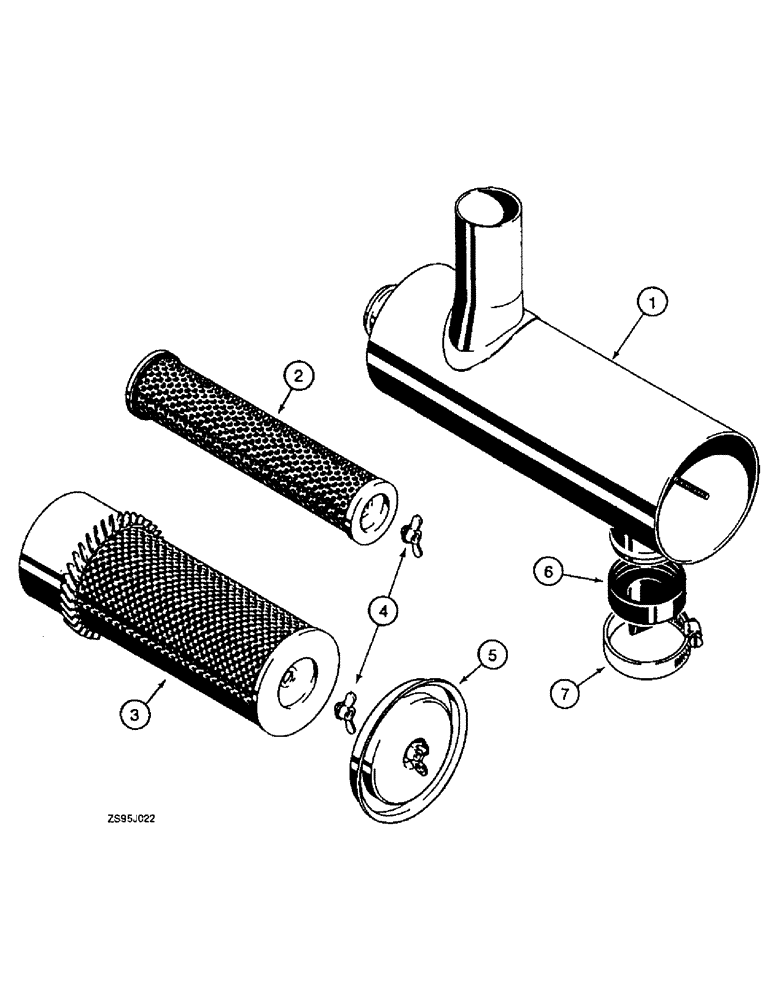 1
2
6
4
5
7
3
ZS95J022