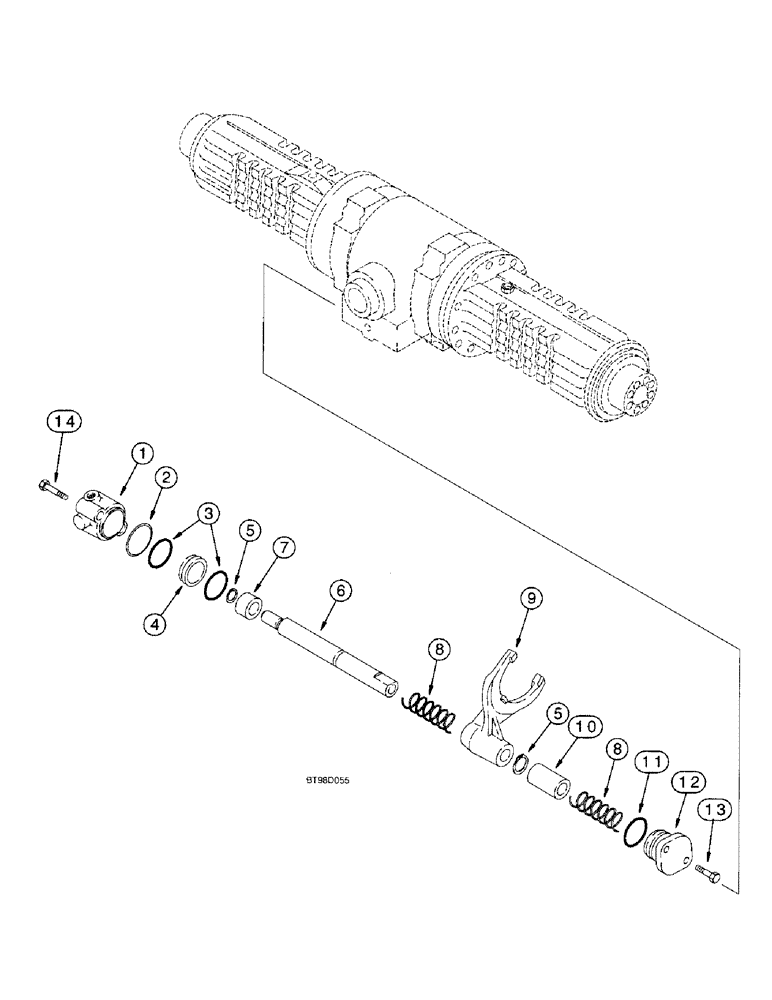 14
1
2
3
5
7
4
6
9
8
5
10
8
11
12
13
BT98D055