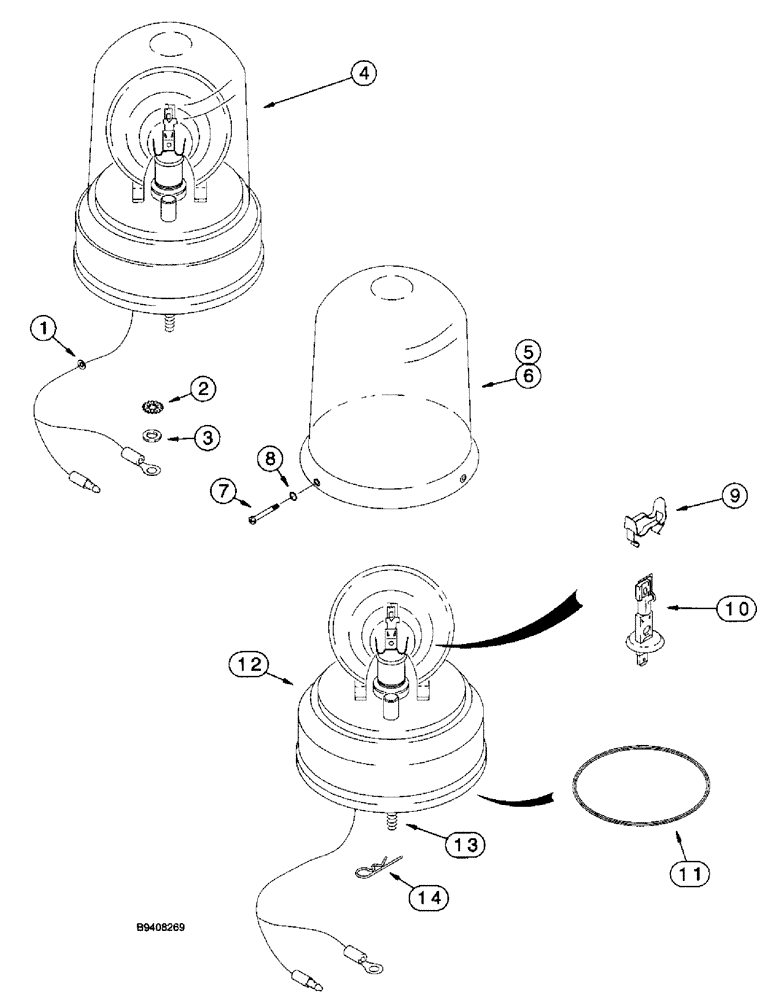 4

1

2

3

5

6

8

7

9

10

12

11

13

14

B9408269