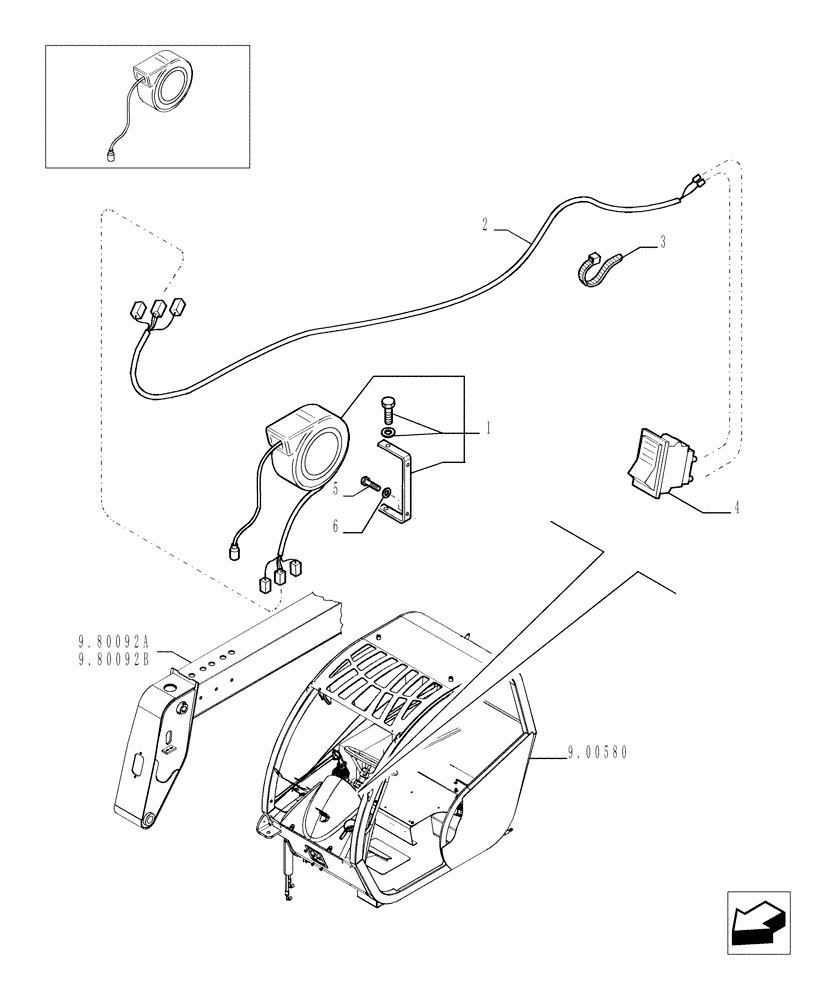 2
3
1
5
6
4
9.80092A
9.80092B
9.00580