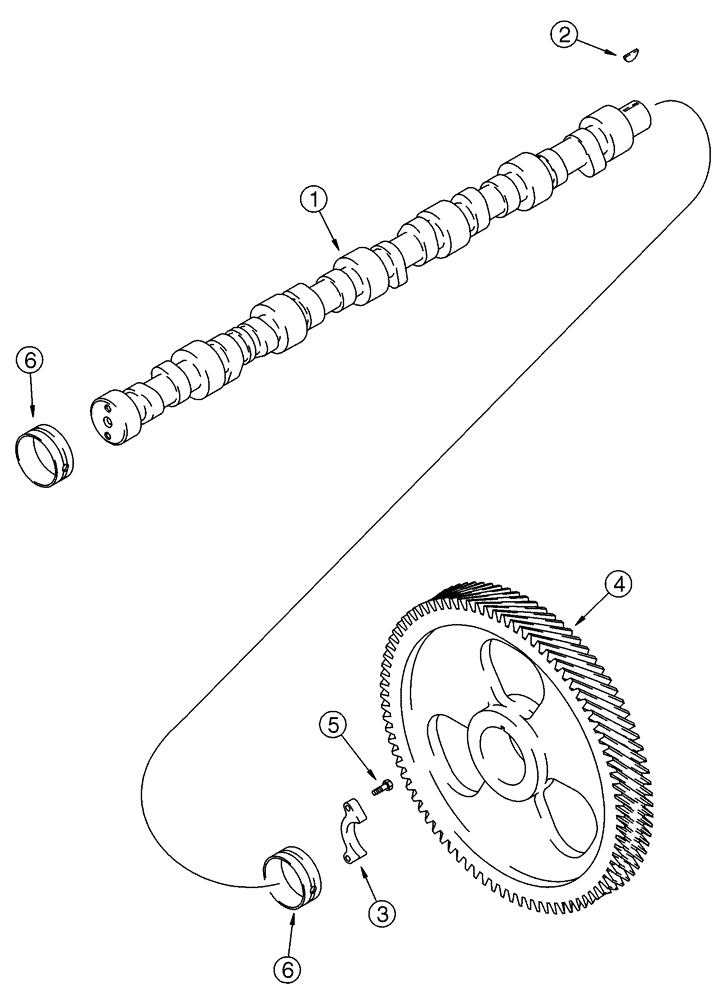 2
1
6
4
5
3
6