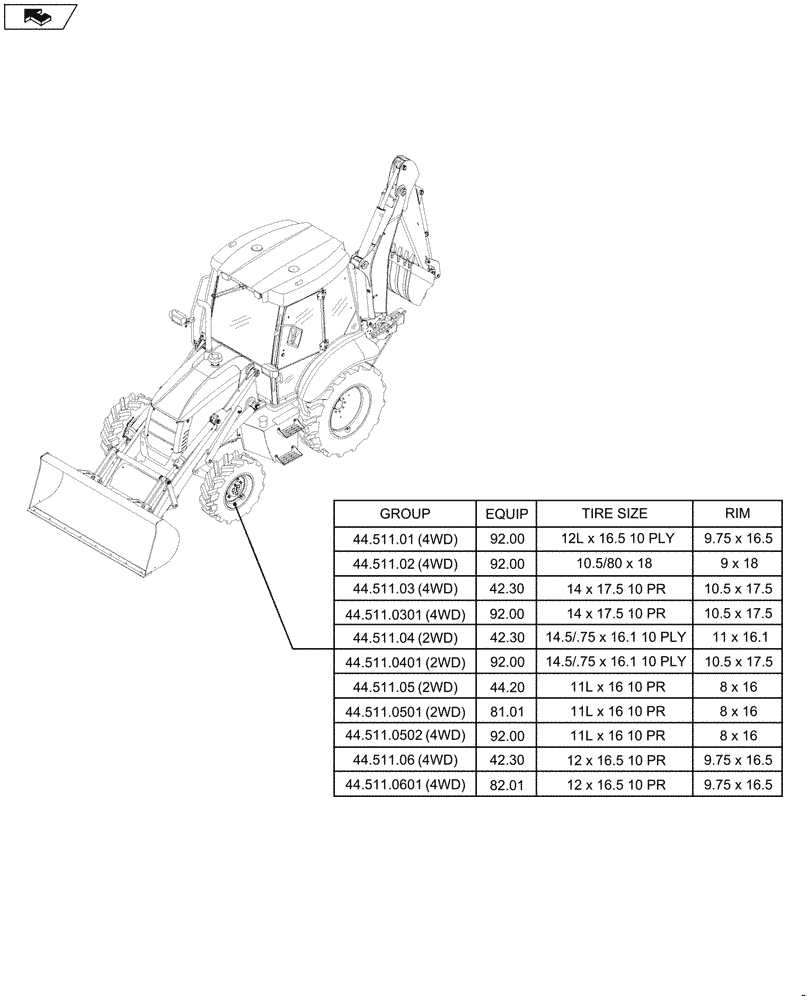 | GROUP | EQUIP | TIRE SIZE | RIM |
|---|---|---|---|
| 44.511.01 (4WD) | 92.00 | 12L x 16.5 10 PLY | 9.75 x 16.5 |
| 44.511.02 (4WD) | 92.00 | 10.5/80 x 18 | 9 x 18 |
| 44.511.03 (4WD) | 42.30 | 14 x 17.5 10 PR | 10.5 x 17.5 |
| 44.511.0301 (4WD) | 92.00 | 14 x 17.5 10 PR | 10.5 x 17.5 |
| 44.511.04 (2WD) | 42.30 | 14.5/.75 x 16.1 10 PLY | 11 x 16.1 |
| 44.511.0401 (2WD) | 92.00 | 14.5/.75 x 16.1 10 PLY | 10.5 x 17.5 |
| 44.511.05 (2WD) | 44.20 | 11L x 16 10 PR | 8 x 16 |
| 44.511.0501 (2WD) | 81.01 | 11L x 16 10 PR | 8 x 16 |
| 44.511.0502 (4WD) | 92.00 | 11L x 16 10 PR | 8 x 16 |
| 44.511.06 (4WD) | 42.30 | 12 x 16.5 10 PR | 9.75 x 16.5 |
| 44.511.0601 (4WD) | 82.01 | 12 x 16.5 10 PR | 9.75 x 16.5 |