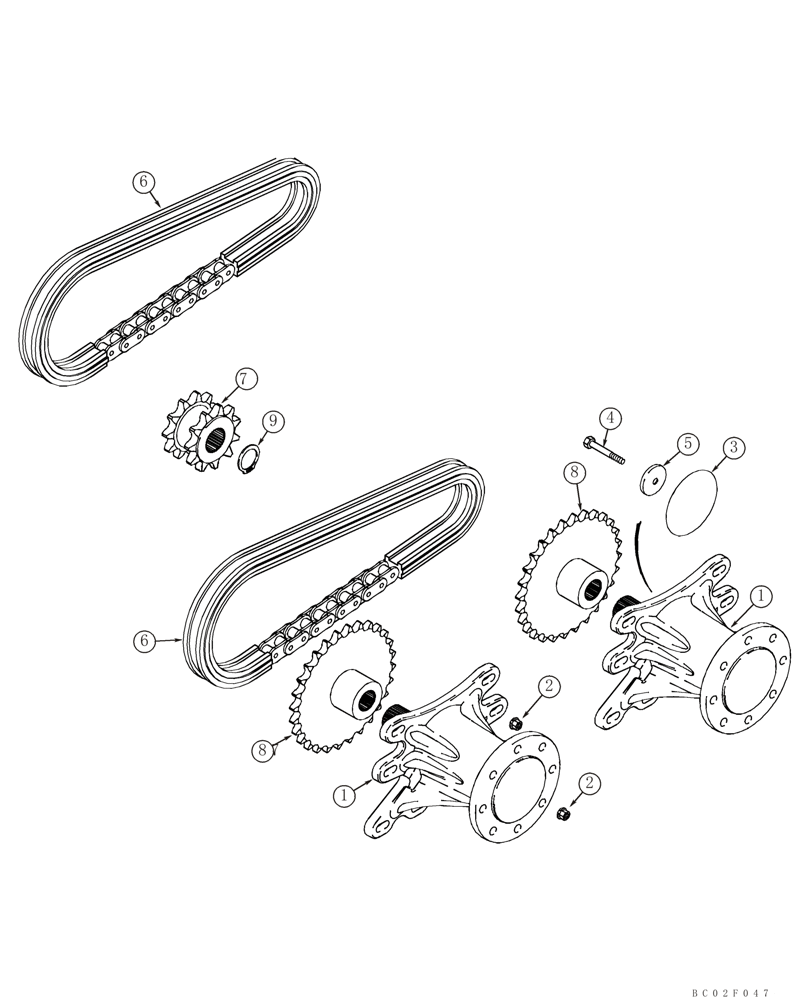 6
7
9
4
5
3
8
1
6
2
8
1
2
BC02F047