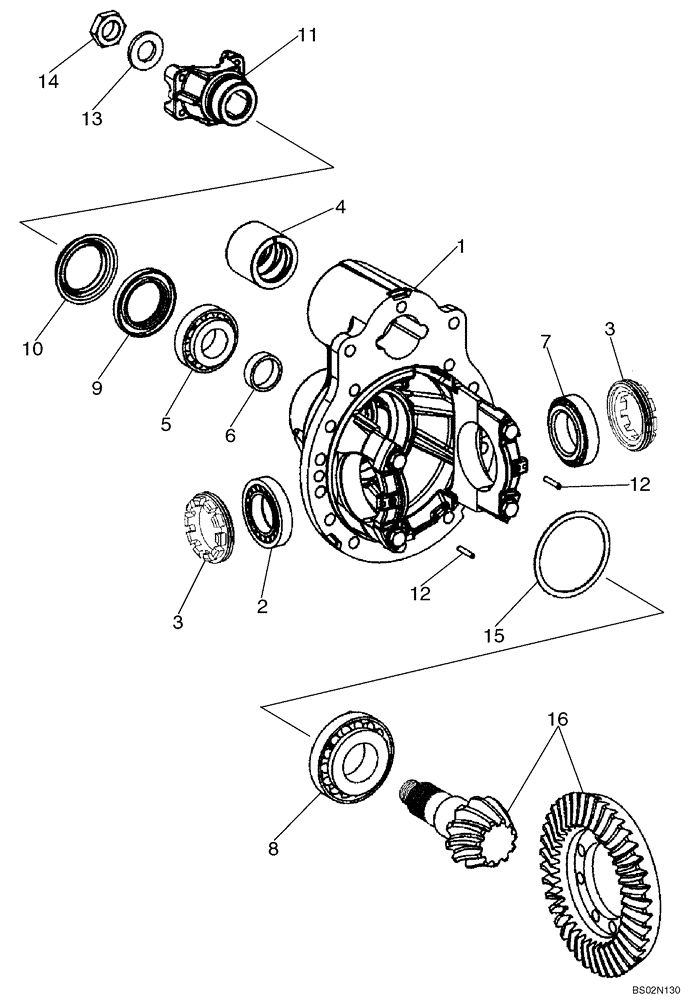 14
13
11
4
1
10
9
5
6
7
3
12
3
2
12
15
16
8
BS02N130