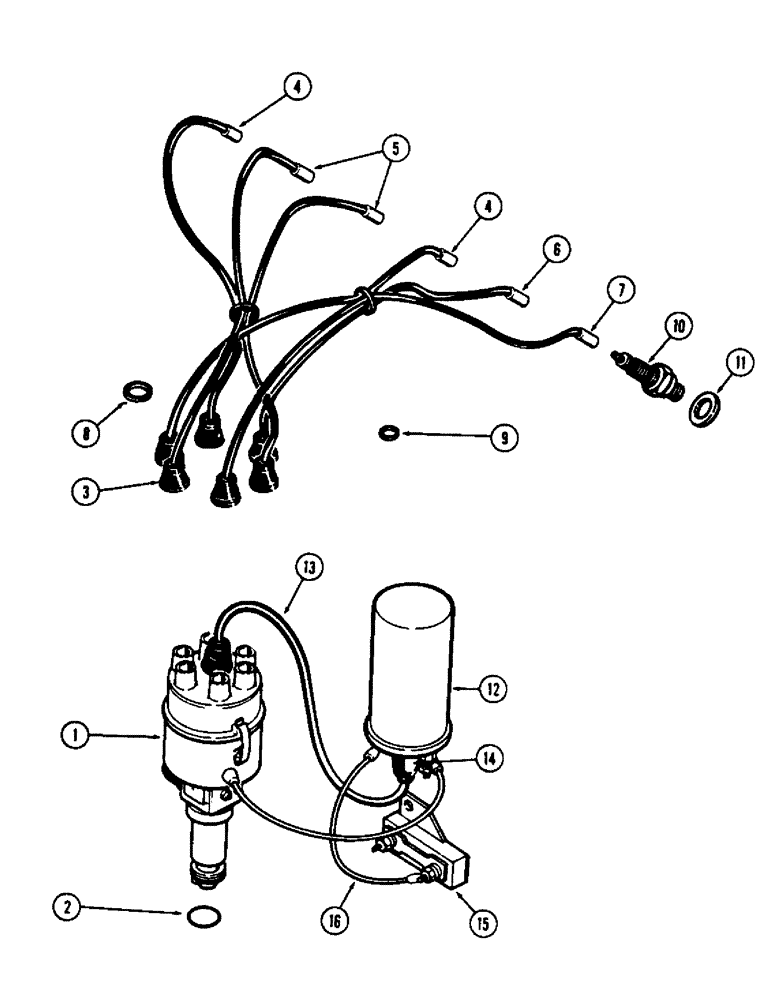 4
5
4
6
7
10
11
8
9
3
13
12
1
14
2
16
15