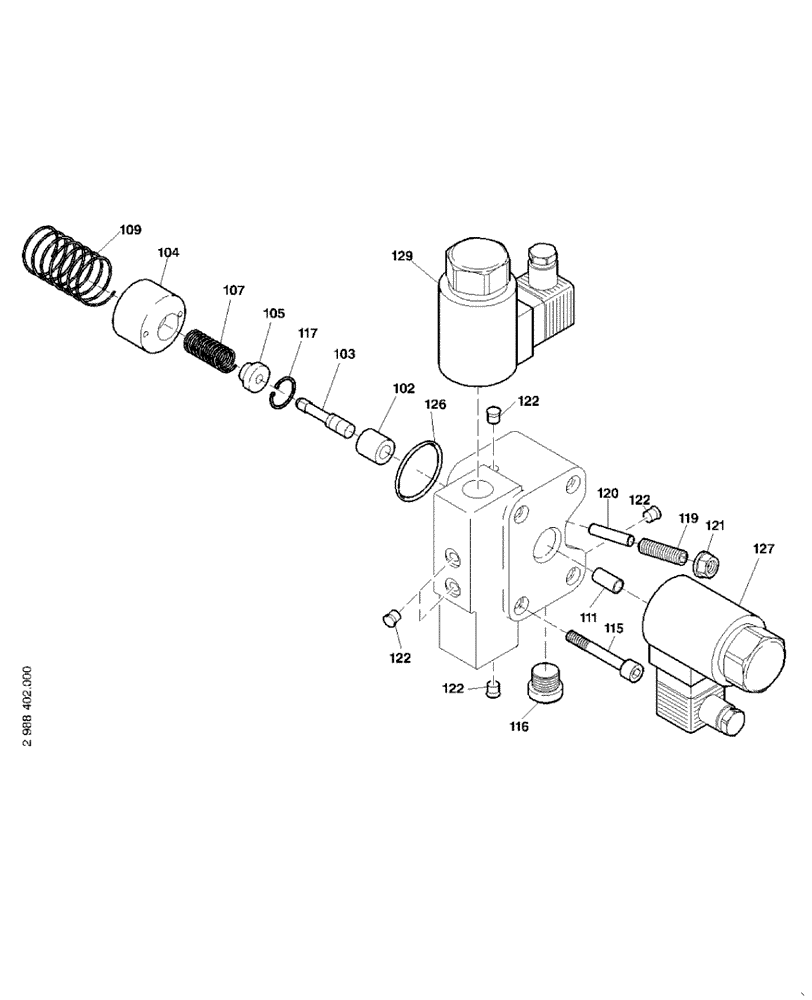 109
104
107
105
117
103
102
126
129
122
120
122
119
121
127
111
115
122
122
116
2 988 402.000