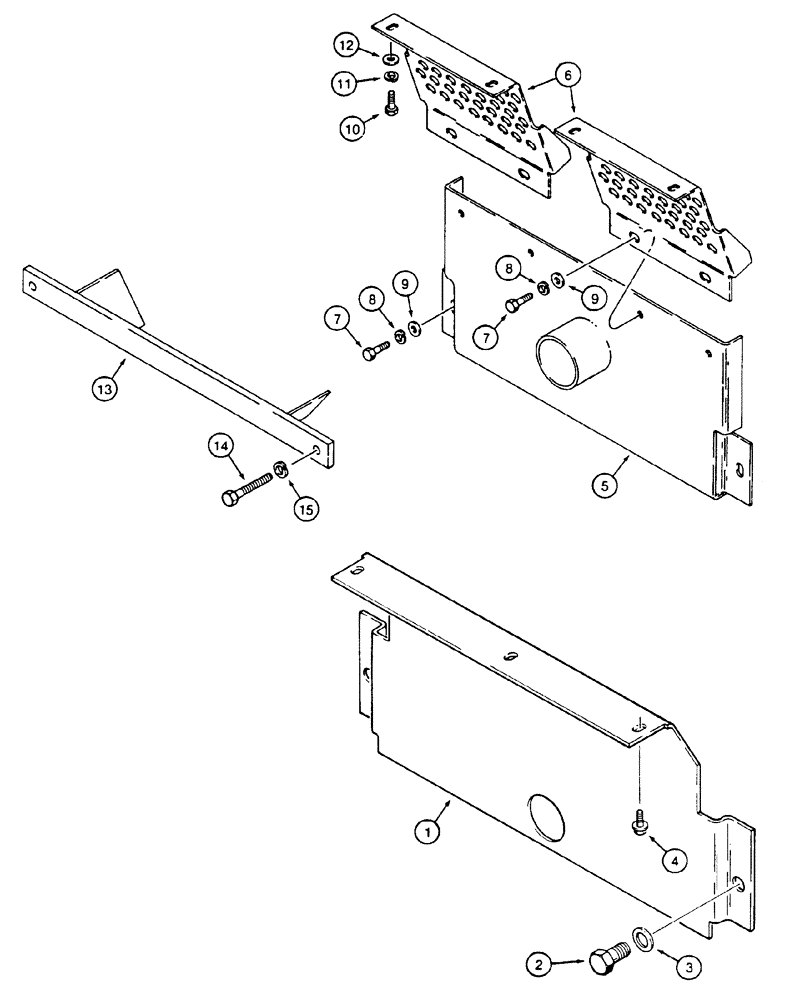 12
11
10
6
8
9
7
8
9
7
13
14
15
5
1
4
2
3