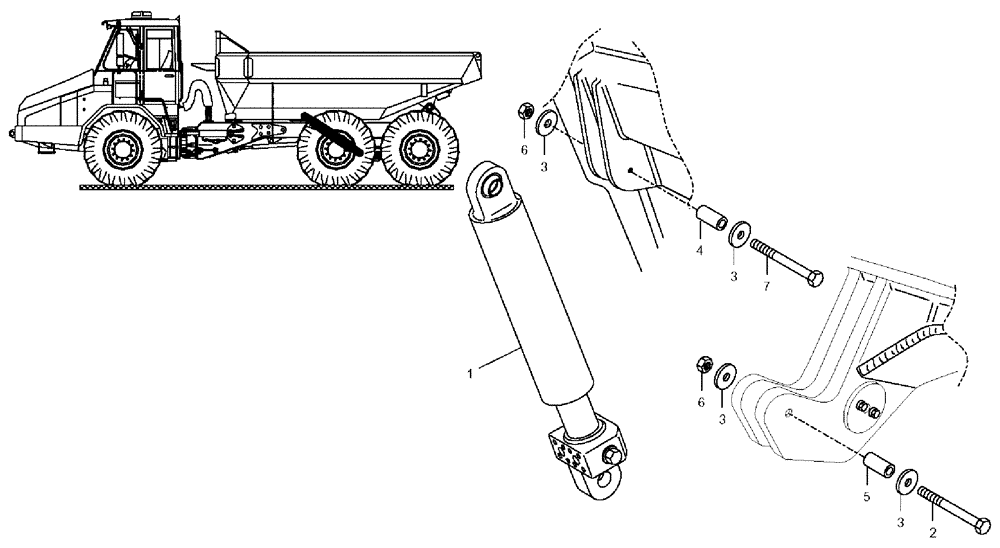 6
3
4
3
7
1
6
3
5
3
2