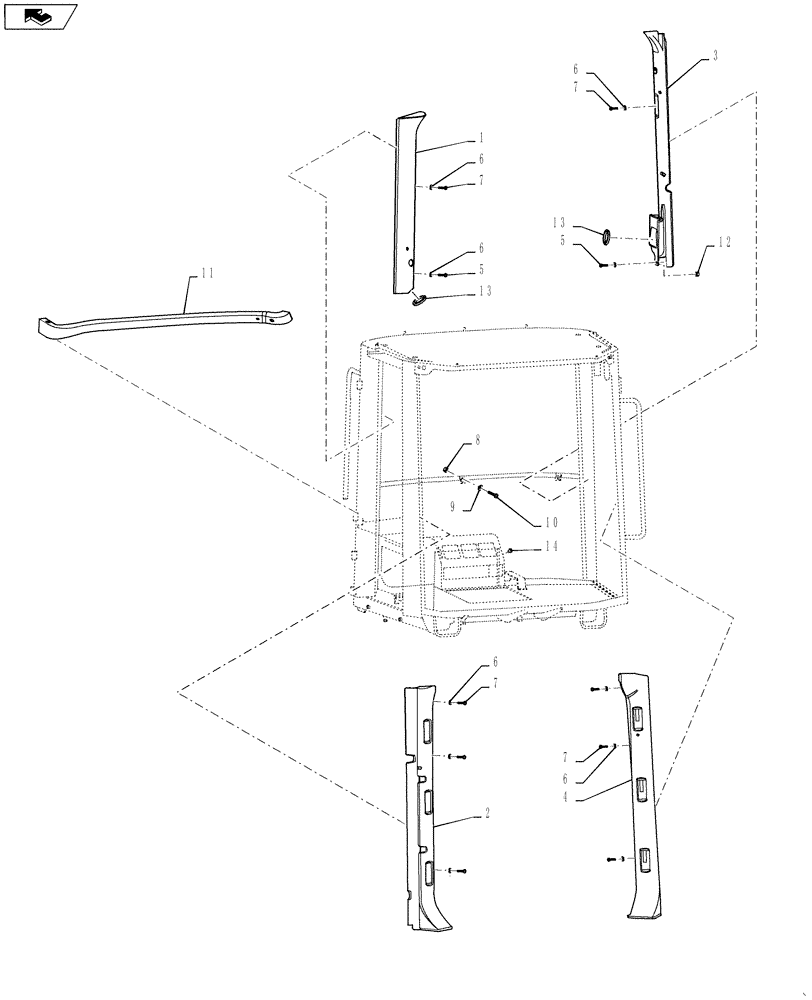 6
7
3
1
6
7
13
5
12
6
5
13
11
8
9
10
14
6
7
7
6
4
2