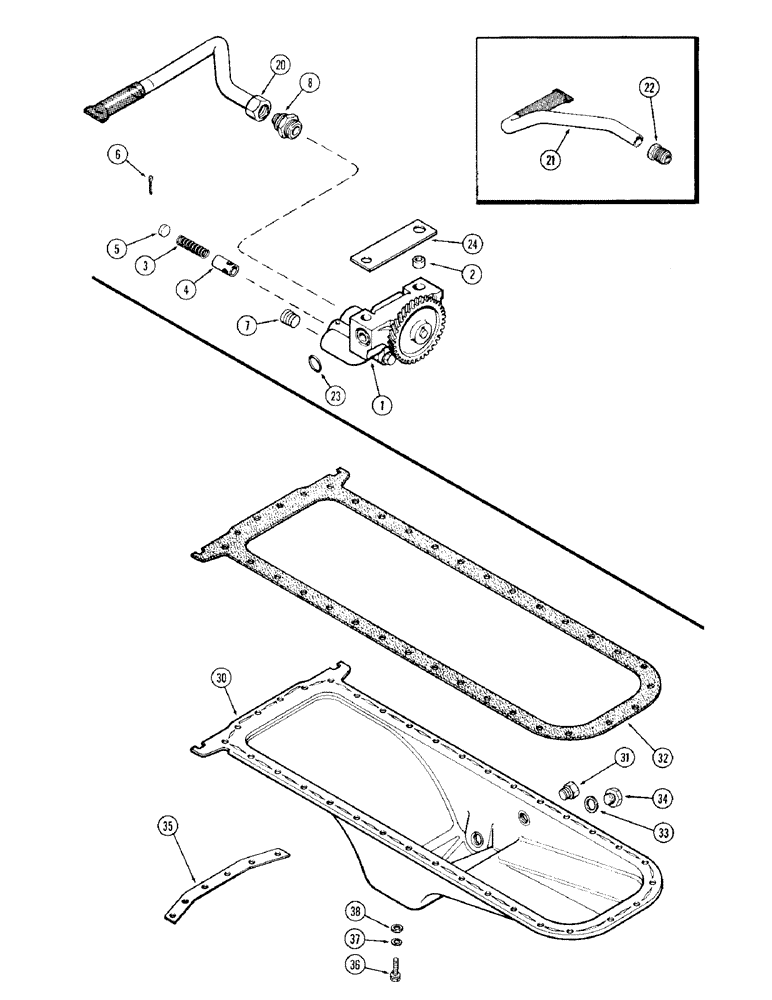 20
8
22
21
6
5
3
4
24
2
7
23
1
30
32
31
34
33
35
38
37
36