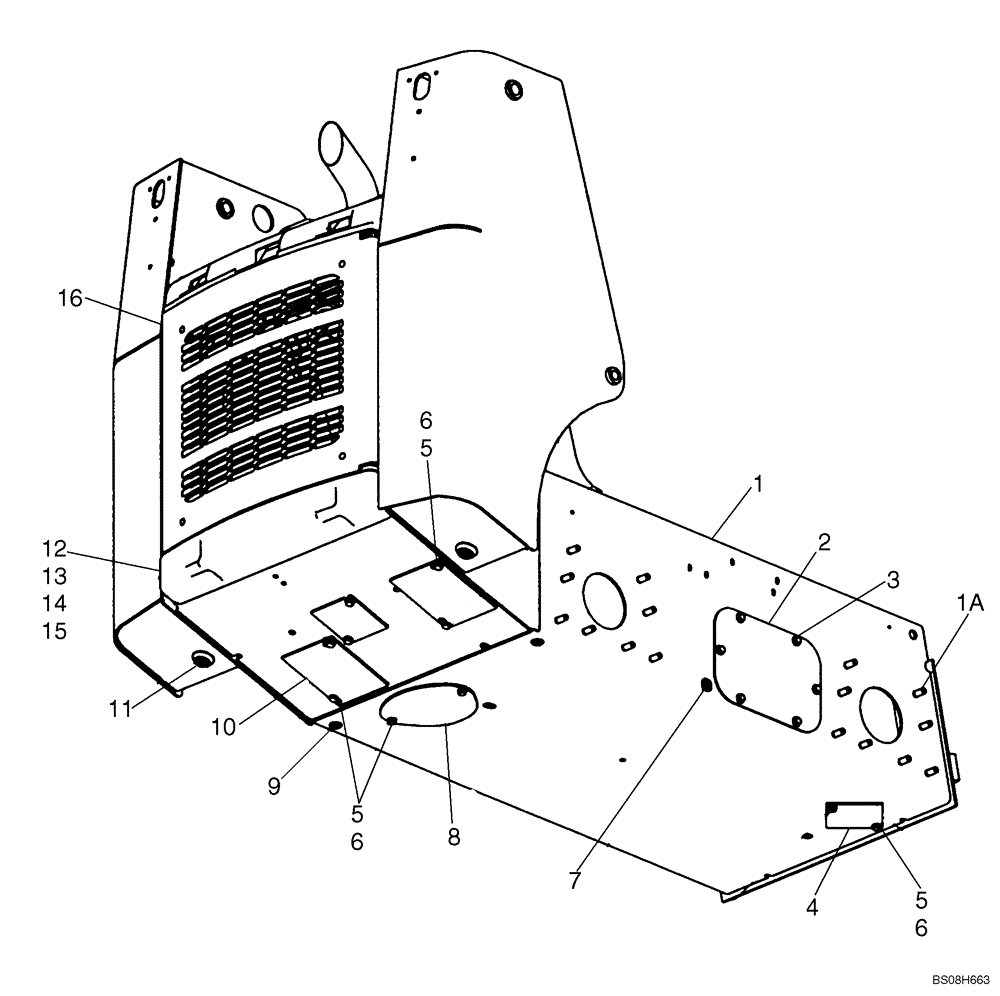 16

6
5

1

2

3

1A

12
13
14
15

11

10

9

5
6

8

7

4

5
6

BS08H663