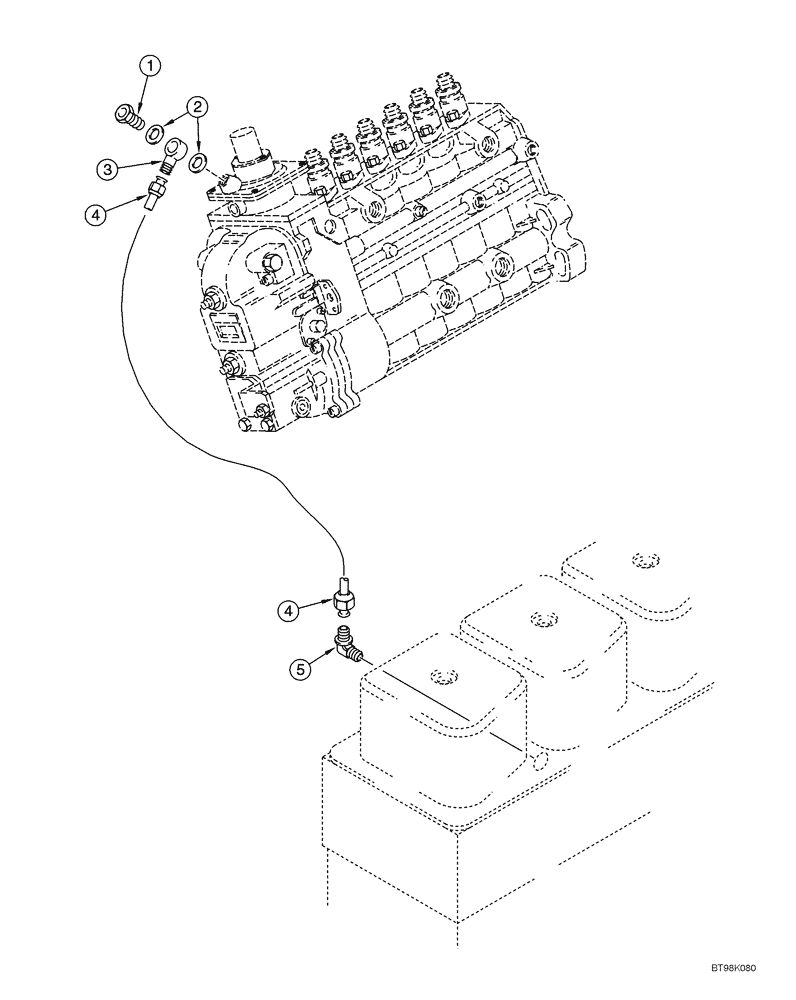 1
2
3
4
4
5
BT98K080