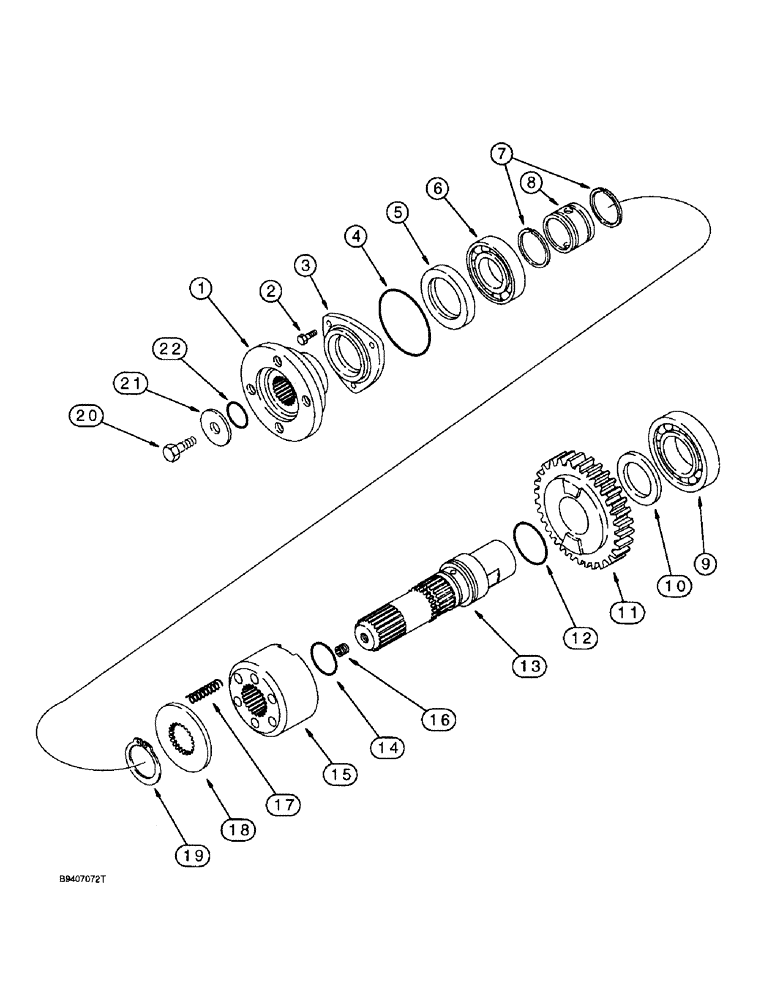 7
8
6
5
4
3
2
1
22
21
20
9
10
11
12
13
16
14
15
17
18
19

B9407072T