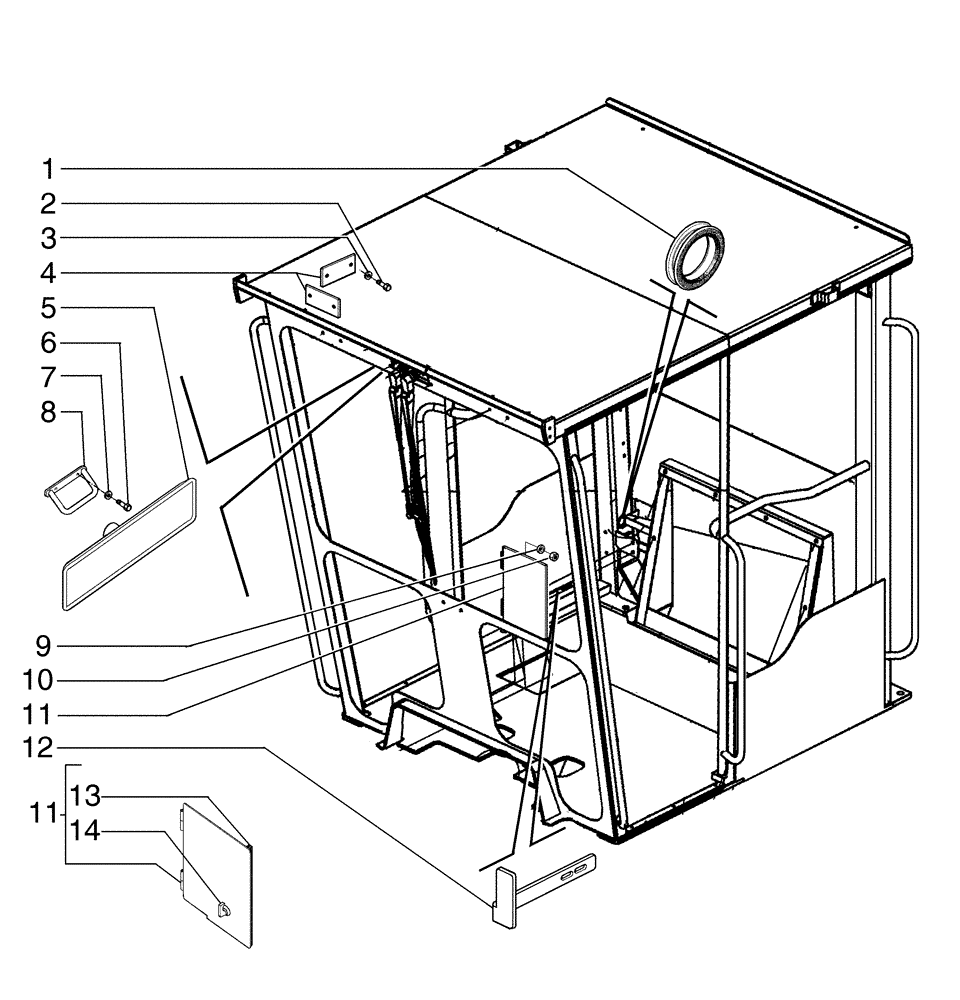 1
2
3
4
5
6
7
8
9
10
11
12
11
13
14