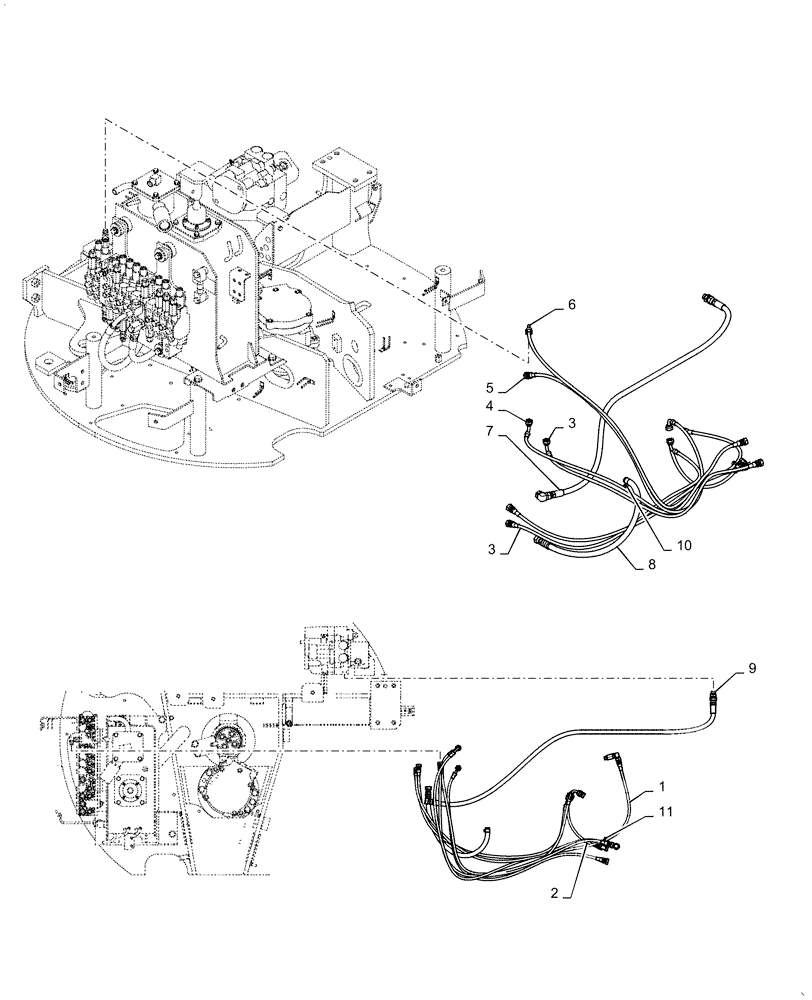 6
5
4
3
7
10
3
8
9
1
11
2