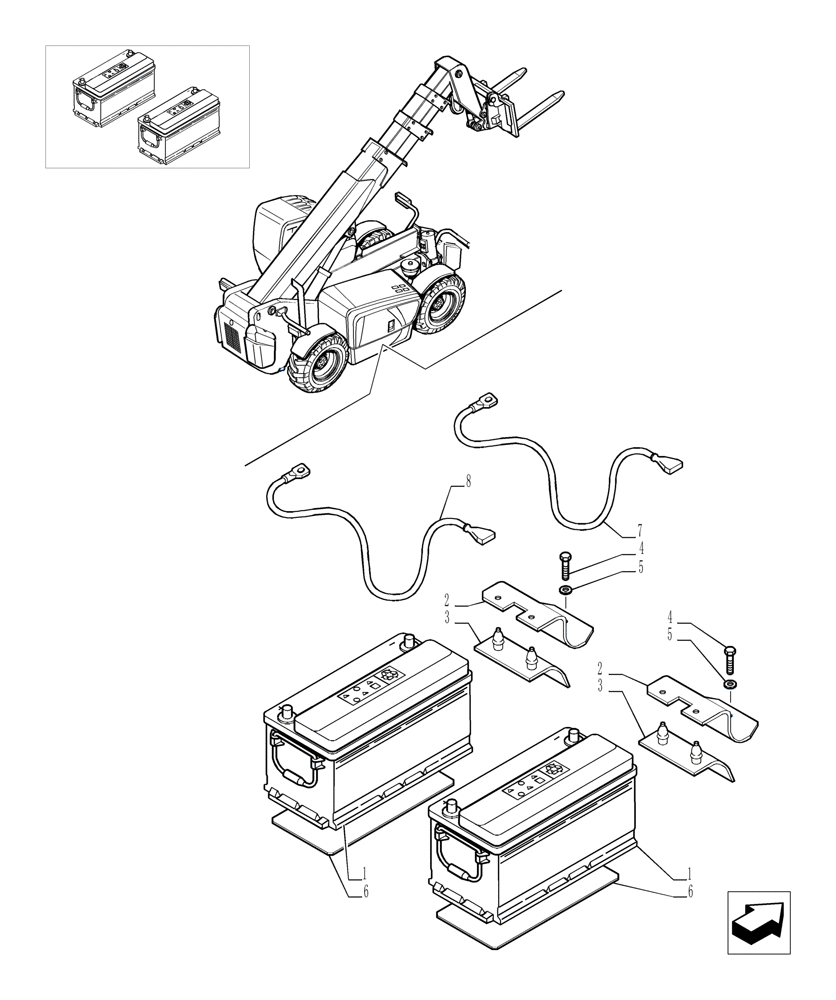 8
7
4
5
2
3
4
5
2
3
1
6
1
6