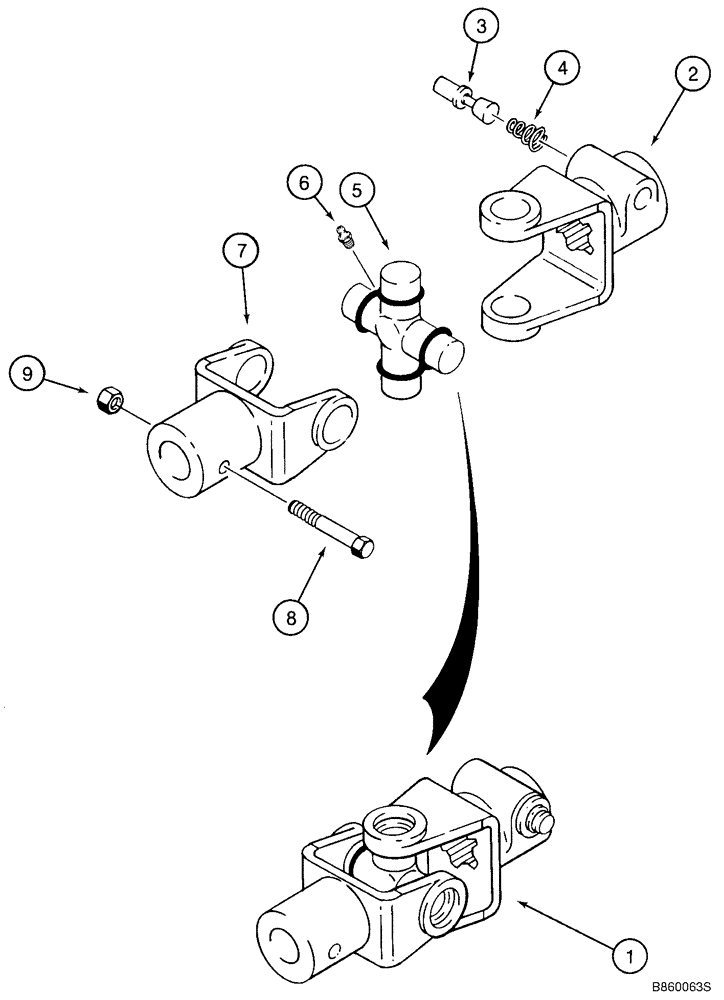 3
4
2
6
5
7
9
8
1
B860063S