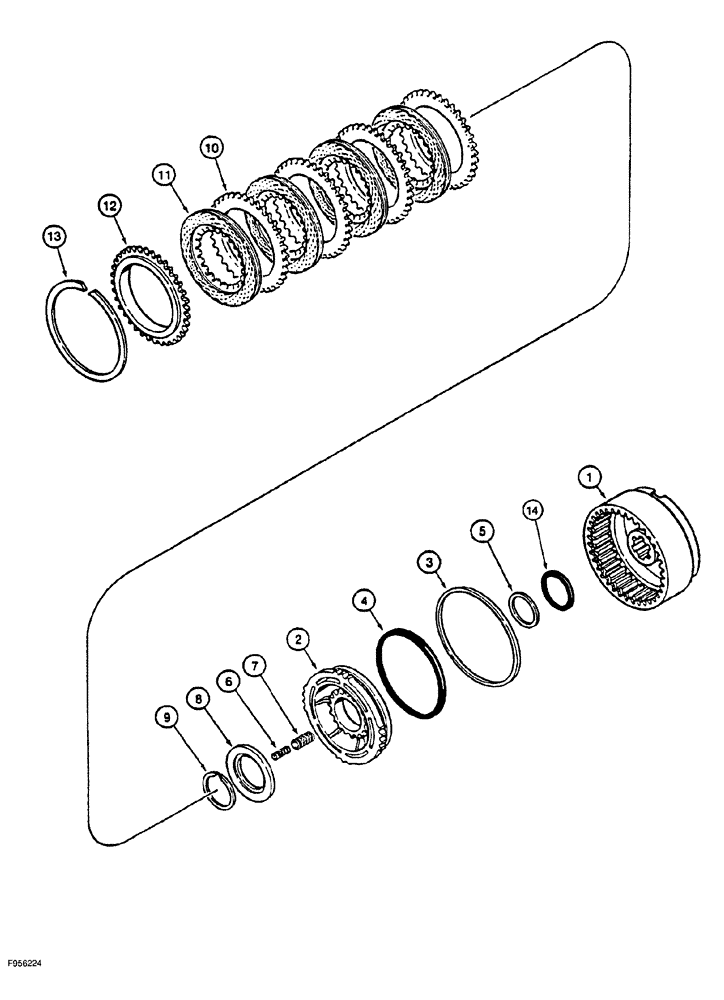 13
12
11
10
1
14
5
3
4
2
7
6
8
9
F956224