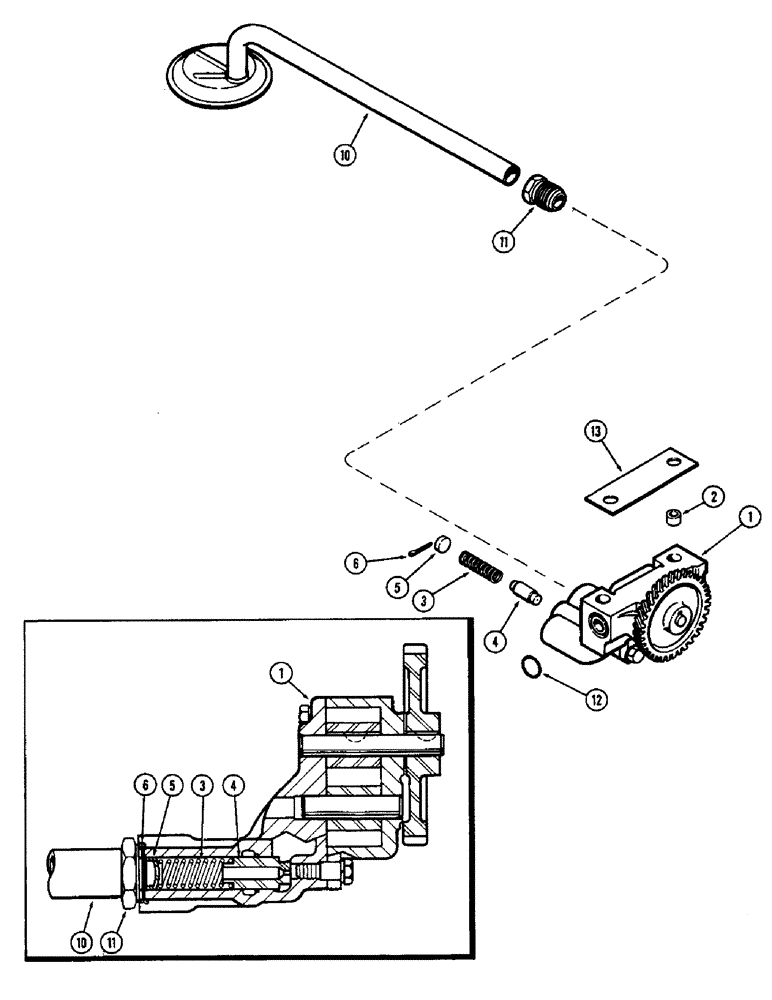 10
11
13
2
1
6
5
3
4
12
1
6
5
3
4
10
11