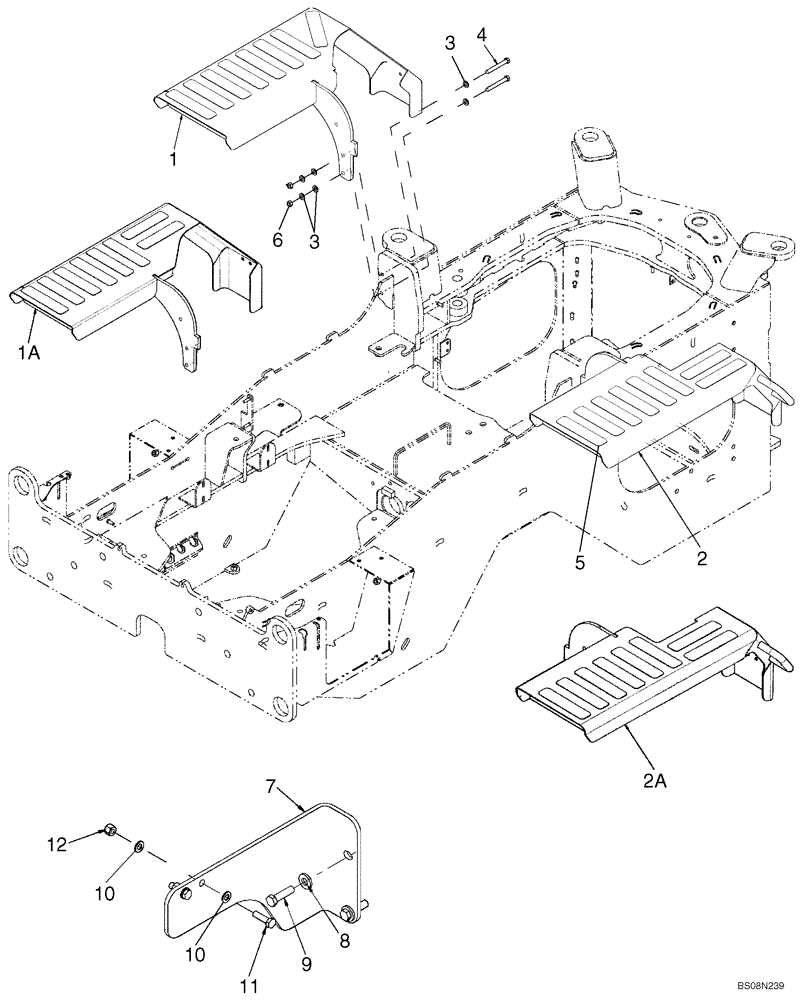 3
4
1
6
3
1A
5
2
2A
7
12
10
10
9
8
11
BS08N239