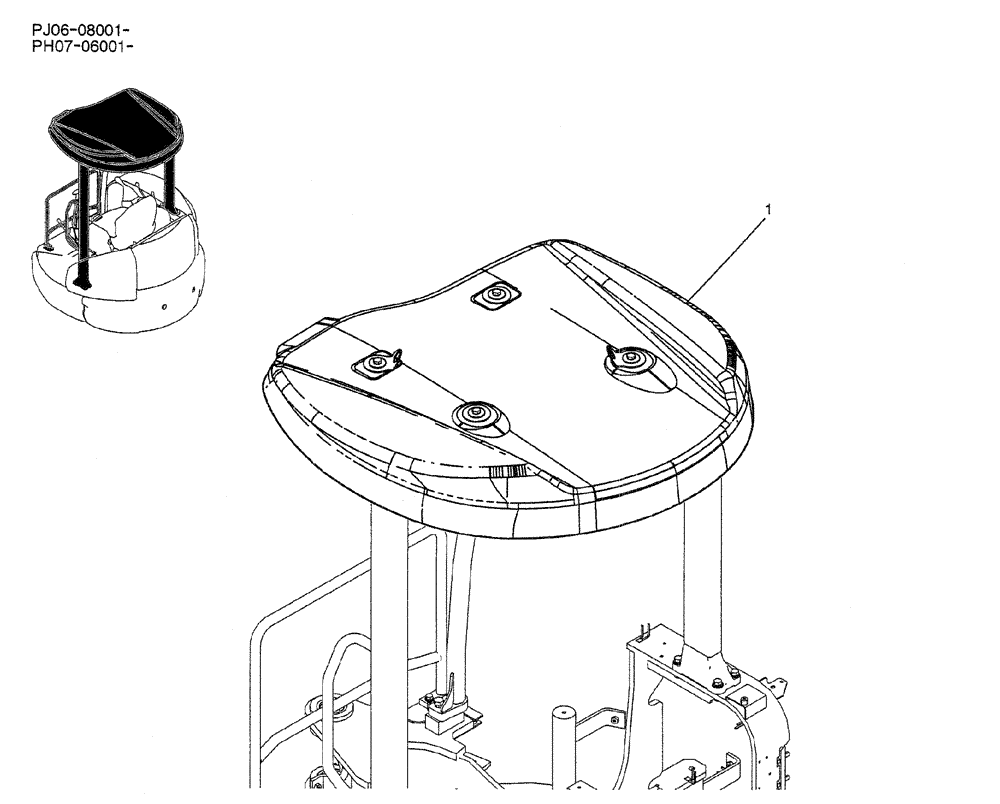 PJ06-08001-
PH07-06001-

1