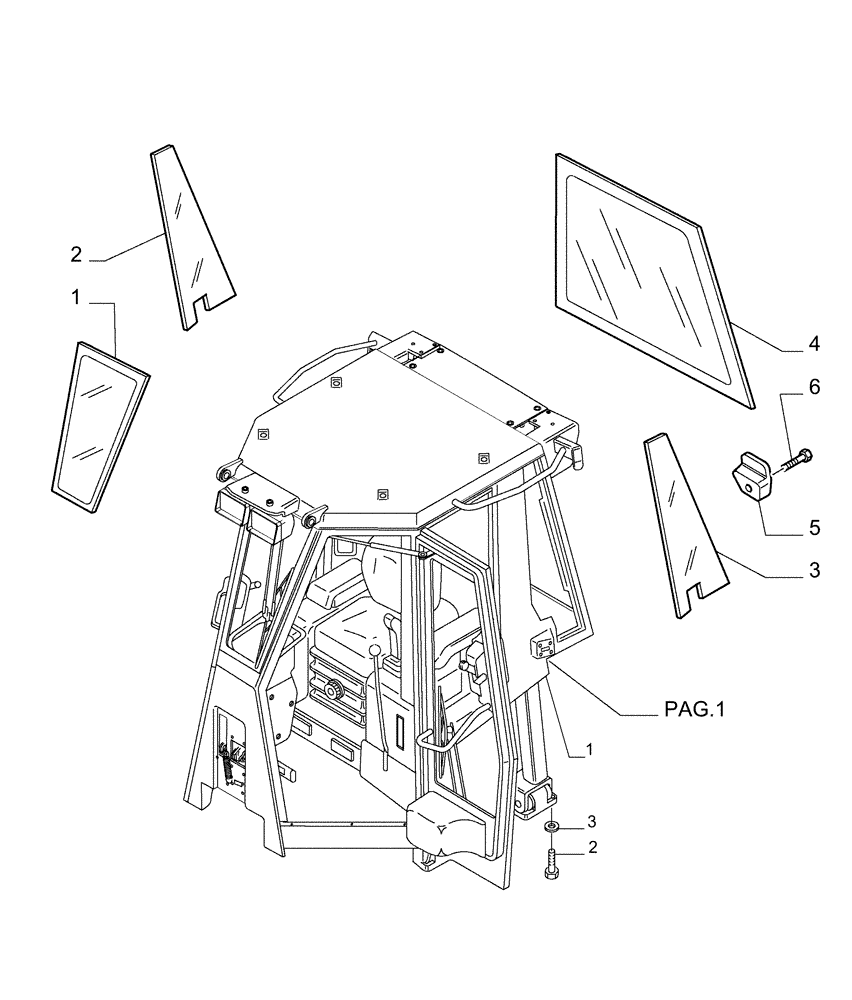 2
1
4
6
5
3
PAG.1
1
3
2