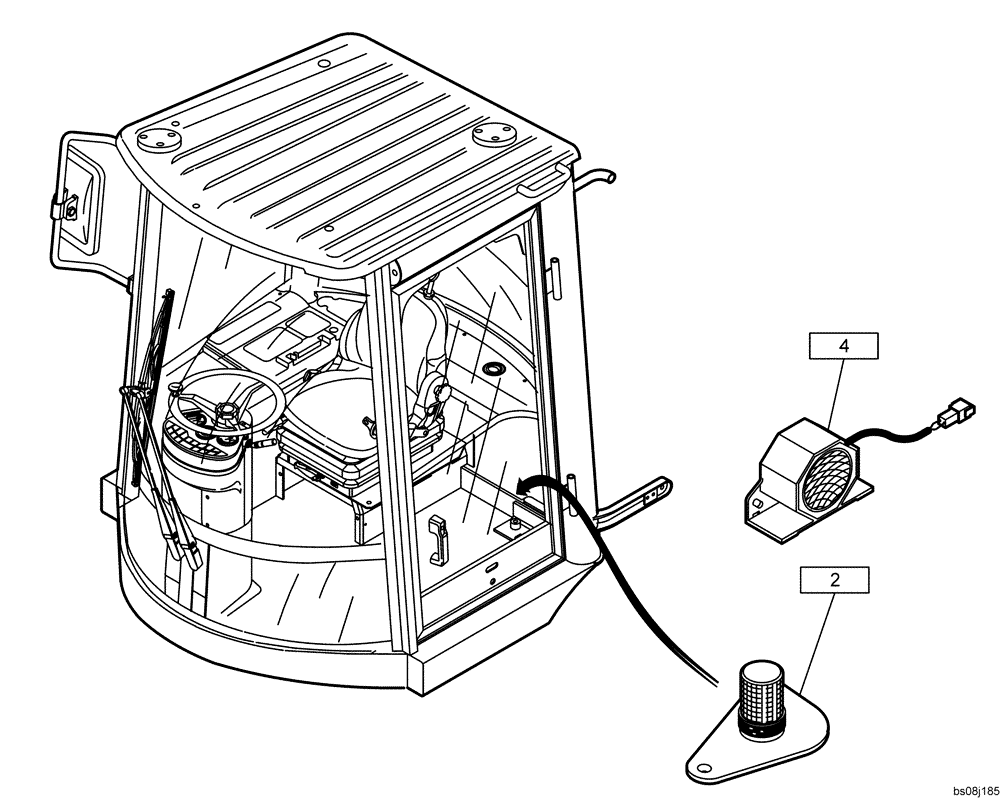 4

2

bs08j185