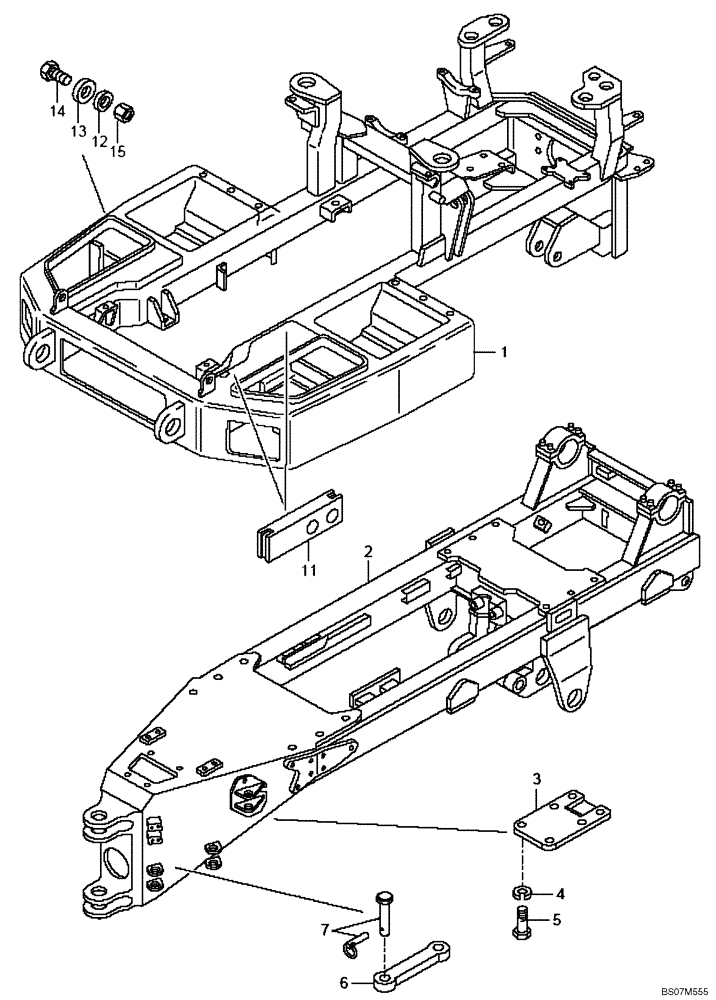 14
13
12
15
1
11
2
3
4
5
7
6
BS07M555