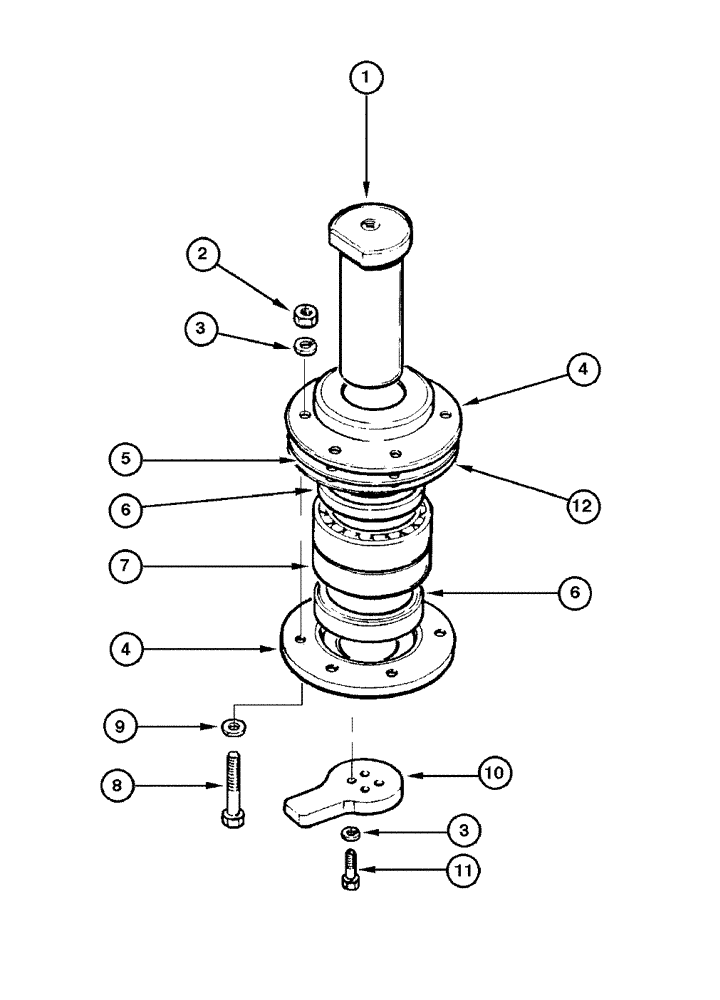 1
2
3
4
5
12
6
7
6
4
9
8
10
3
11