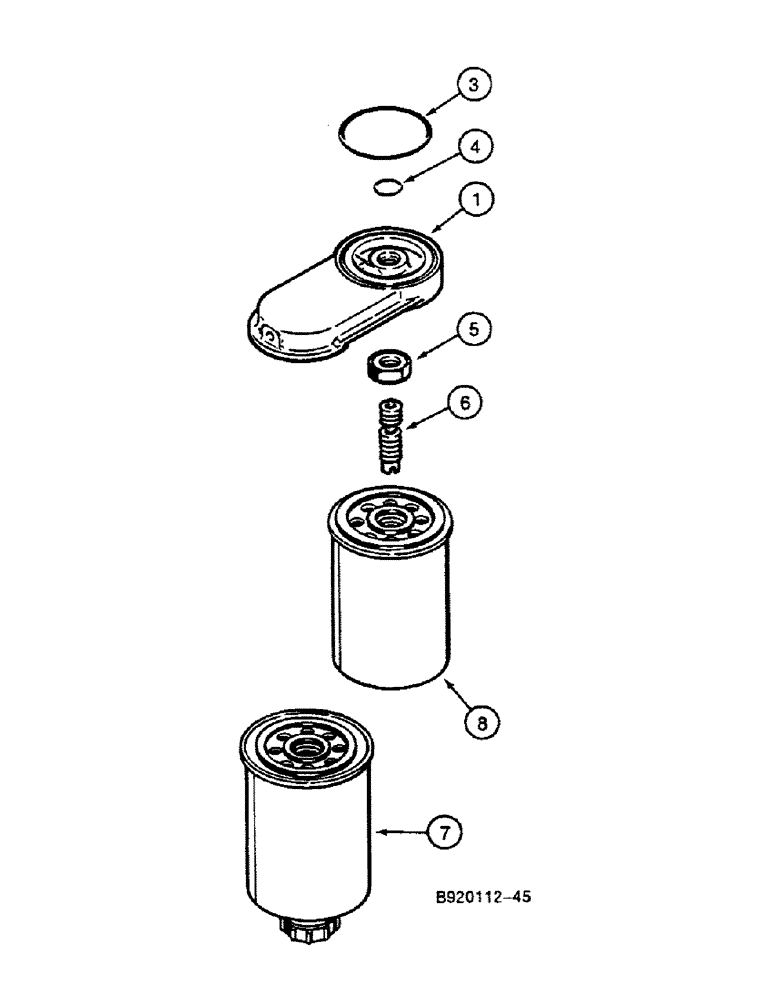 3

4

1

5

6

8

7

B920112–45