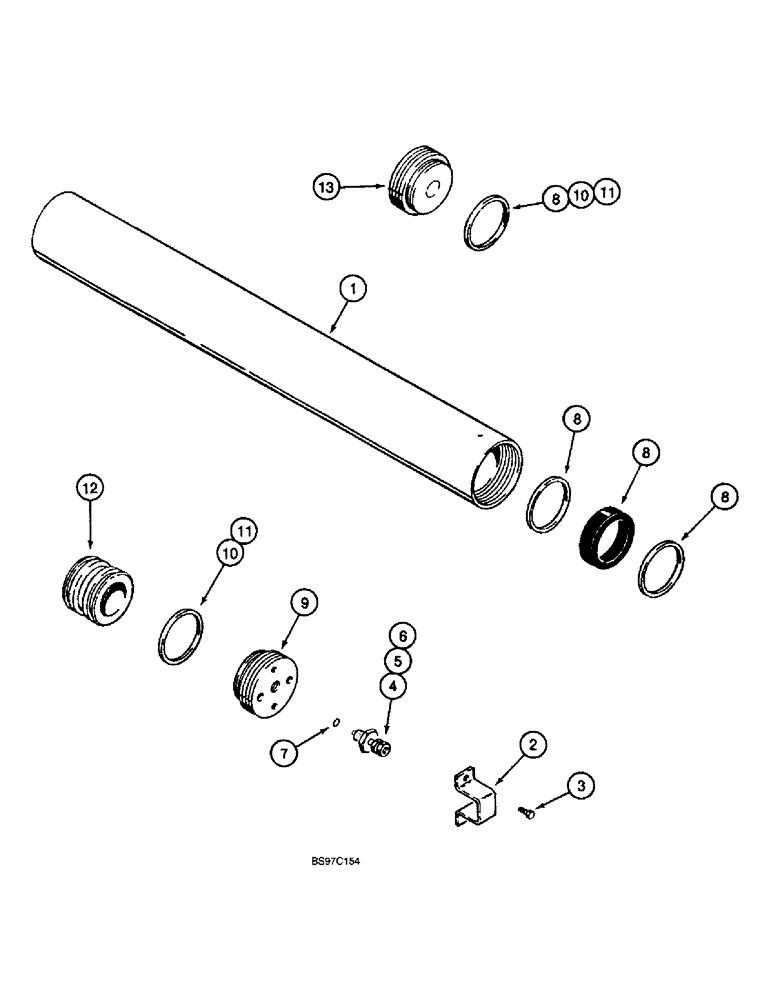 13
8 10 11
1
8
8
8
12
11
10
9
6
5
4
7
2
3
BS97C154