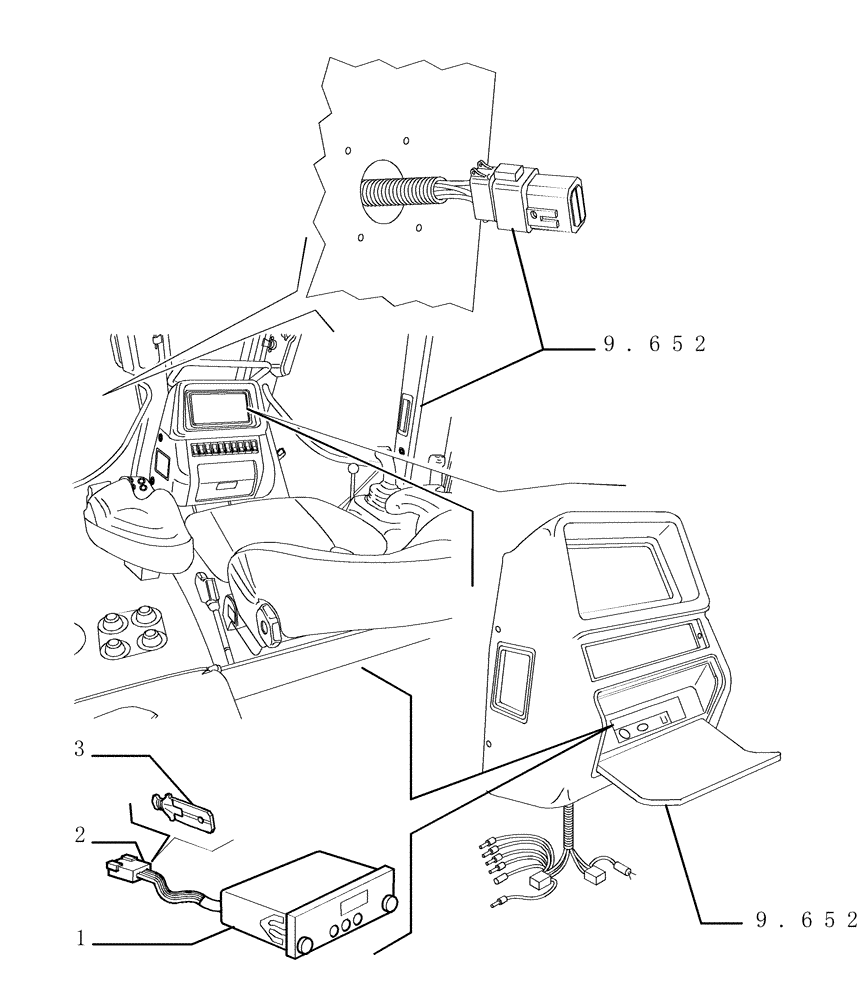 9.652

3

2

1

9.652