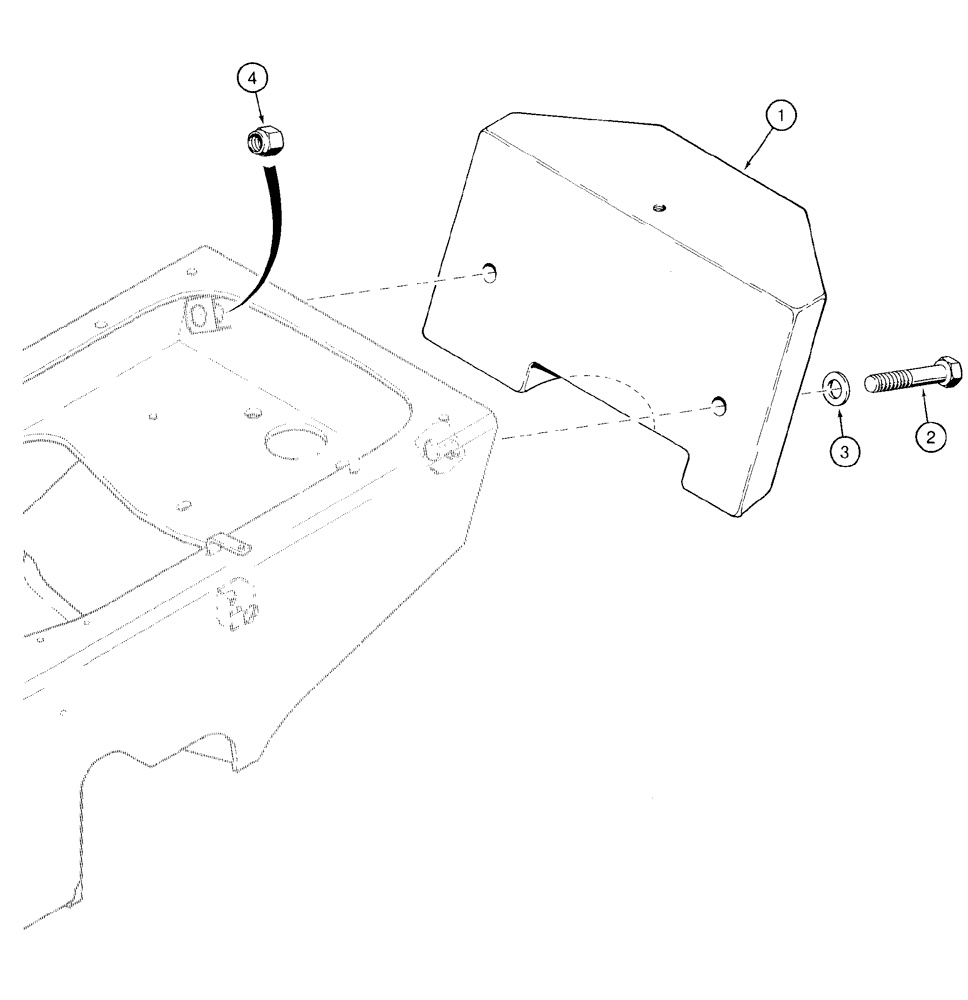 4
1
3
2