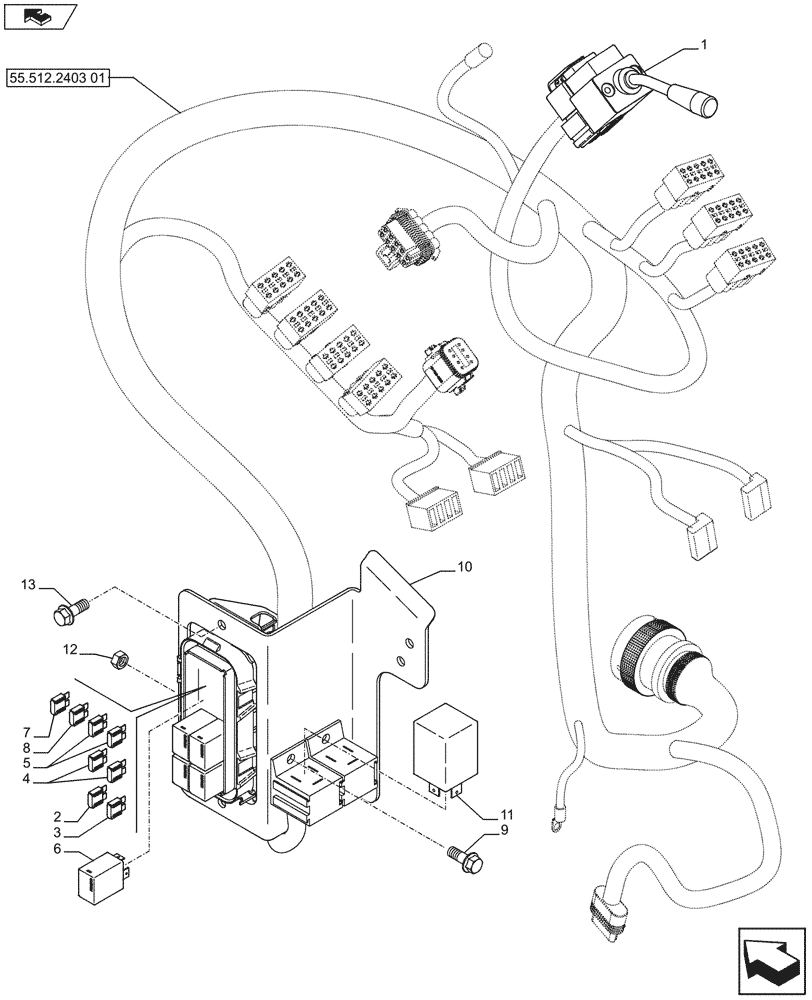 55.512.2403 01

1

10

13

12

7

8

5

4

2

3

6

11

9