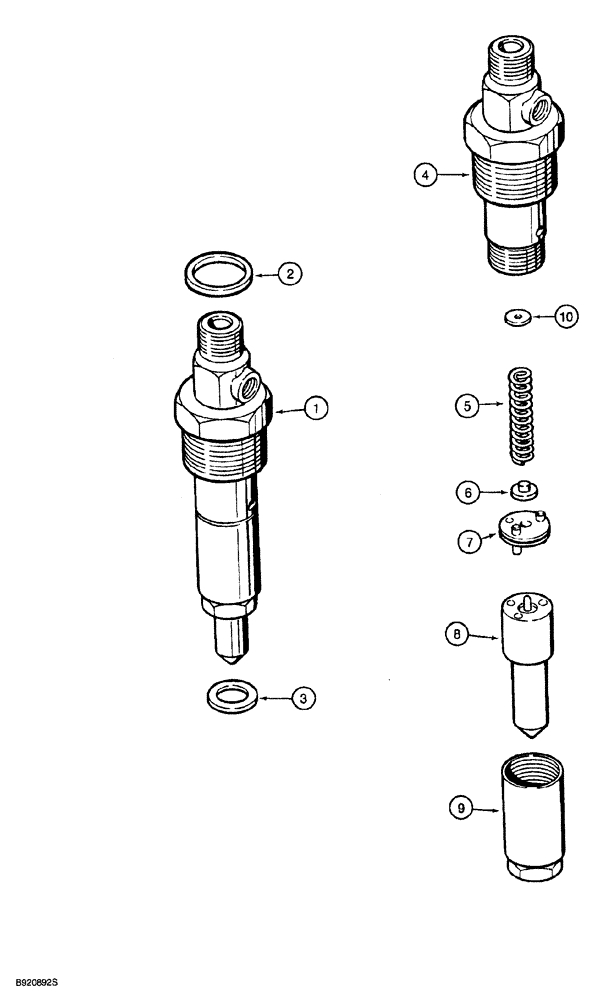 4

2

10

1

5

6

7

8

3

9

B920892S