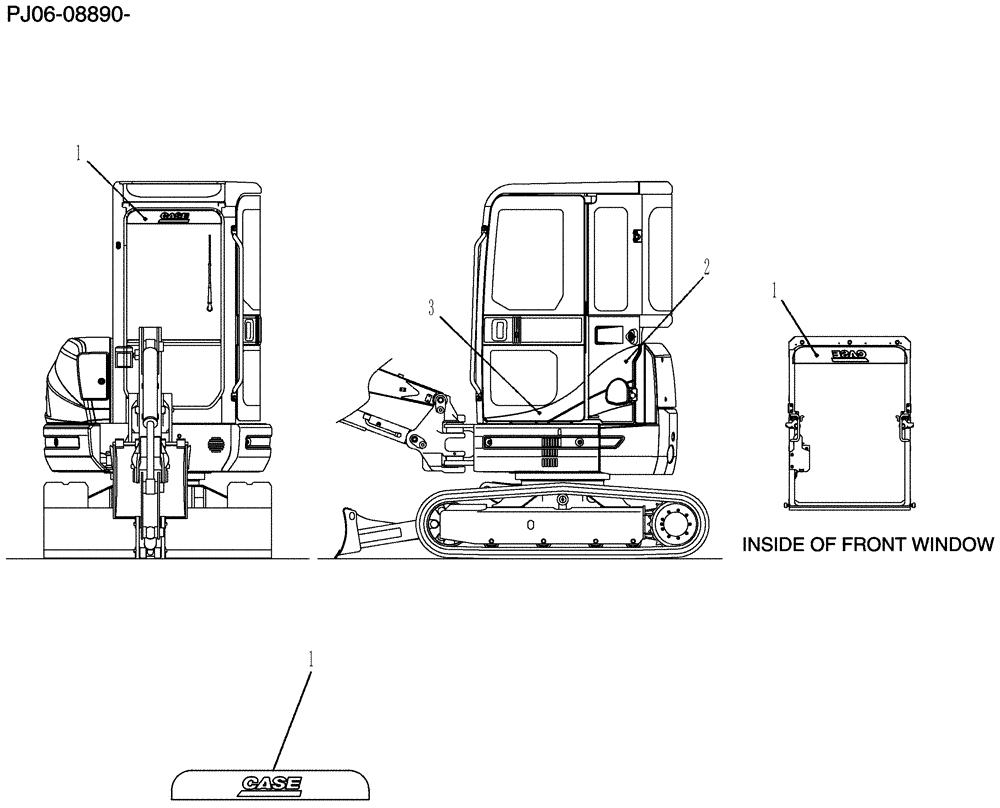 PJ06-08890-

1

CASE

3

2

1

CASE

INSIDE OF FRONT WINDOW

1

CASE