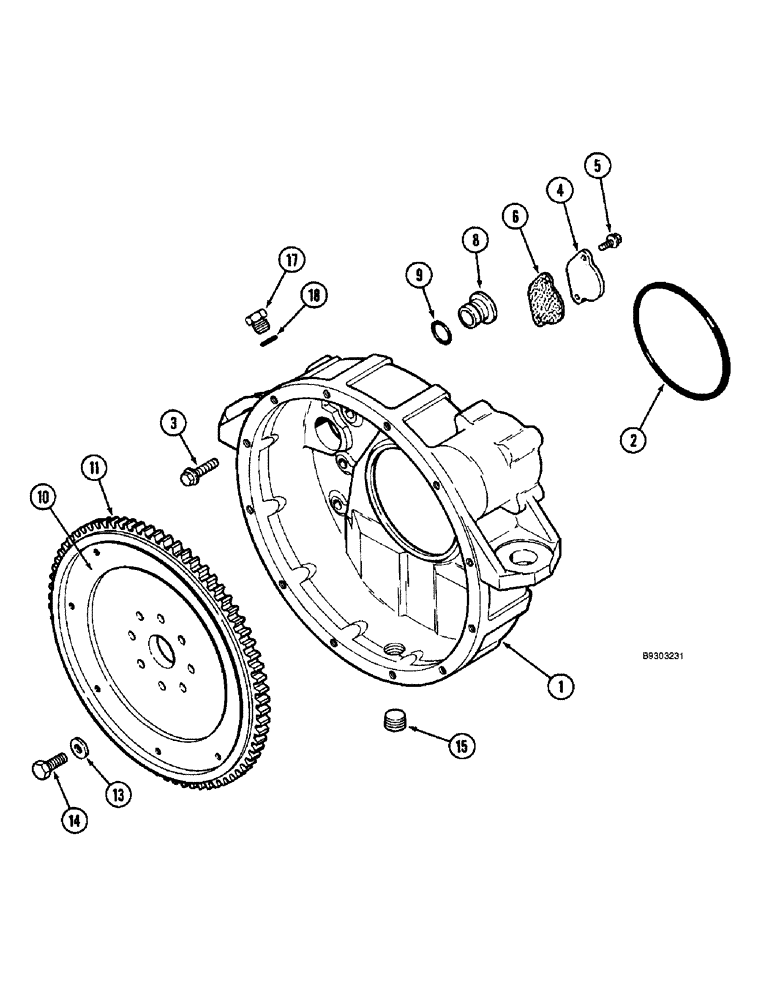 5
4
6
8
9
17
18
2
3
11
10
B9303231
1
15
13
14