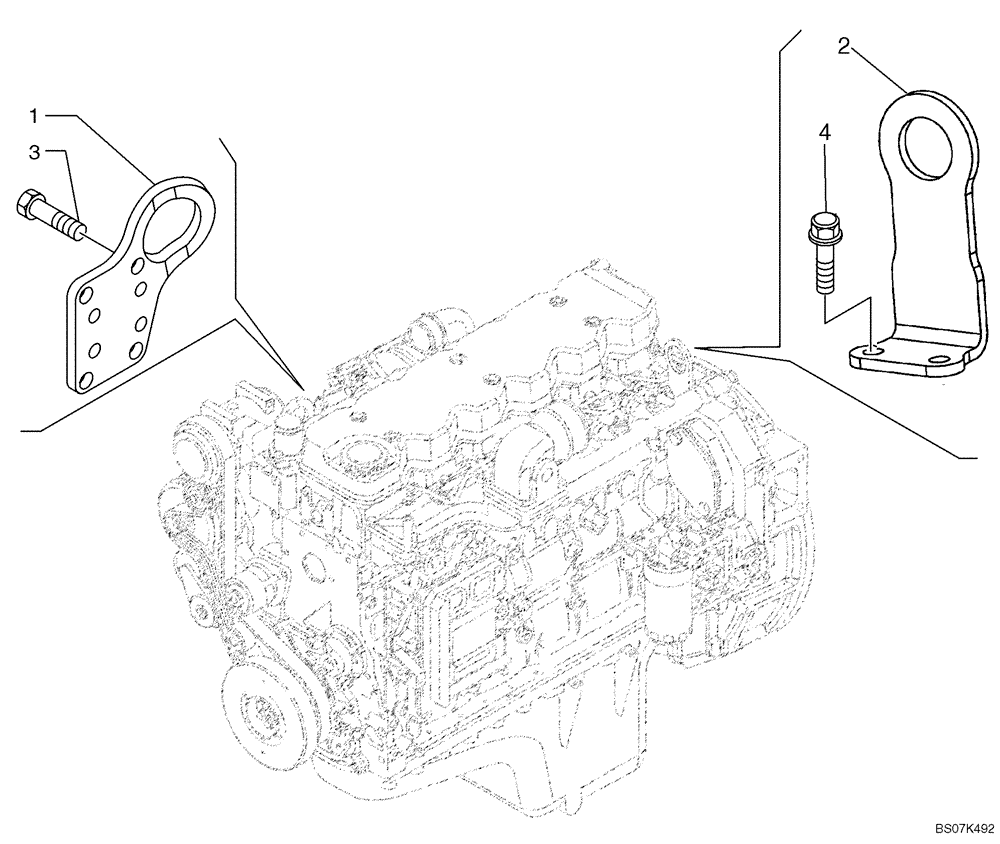 1
3
2
4
BS07K492