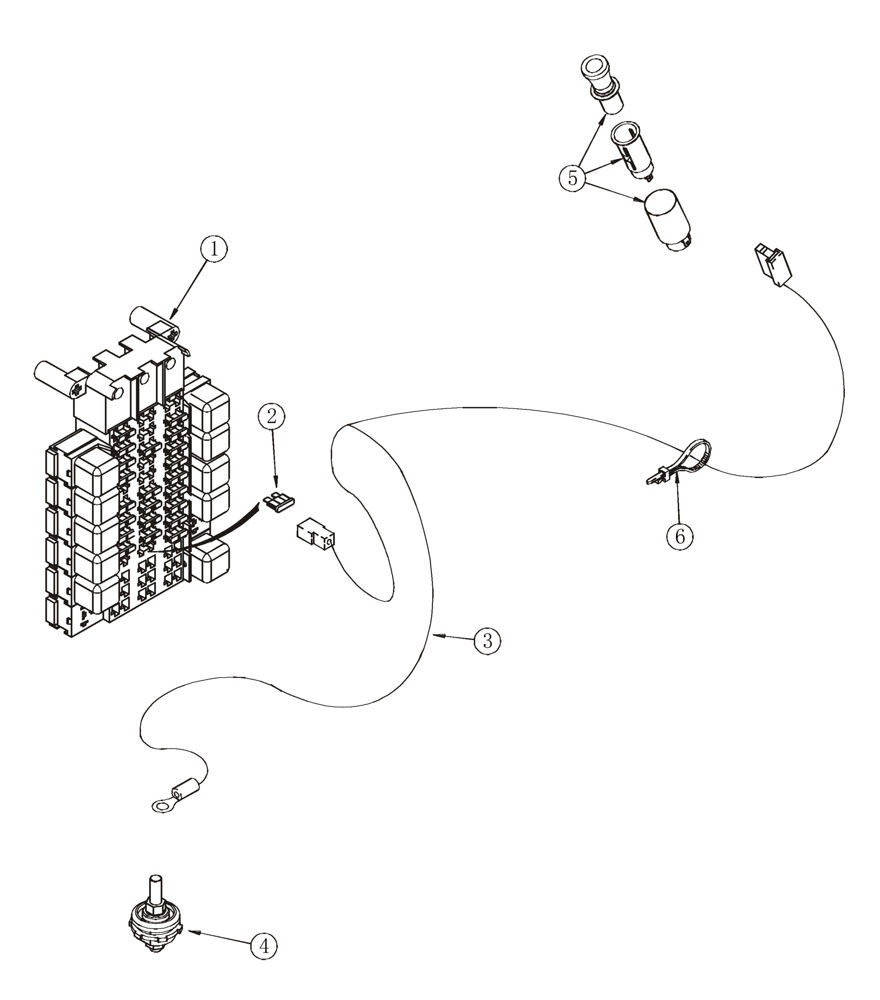 5

1

2

6

3

4