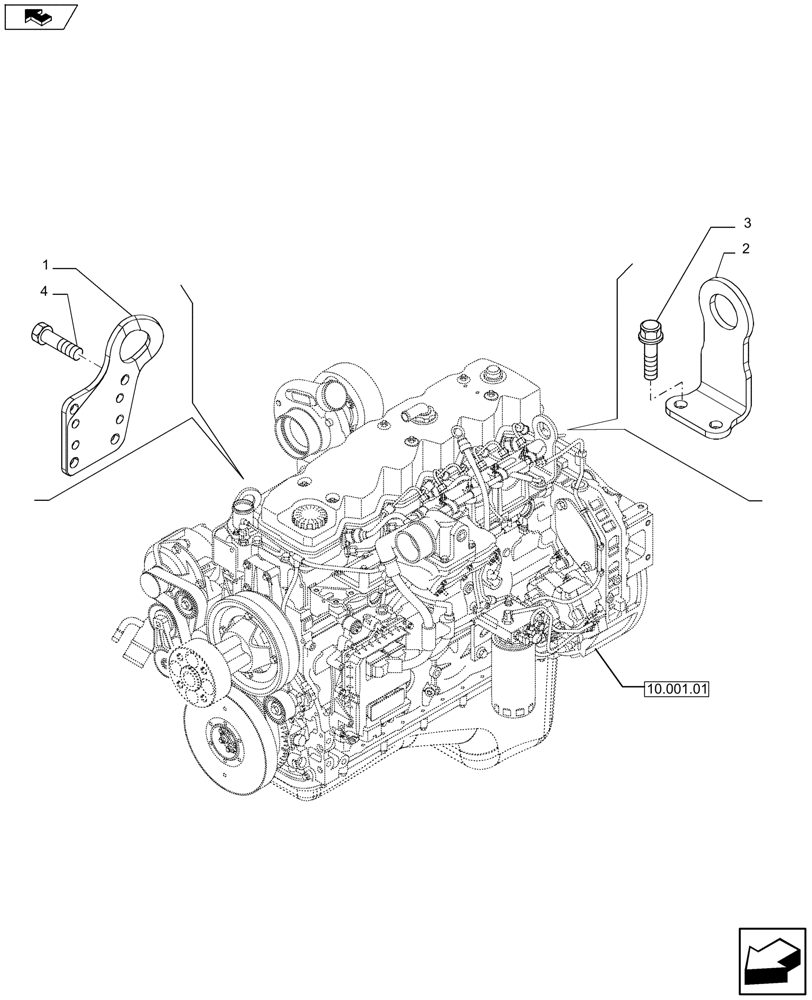 1
4
3
2
10.001.01