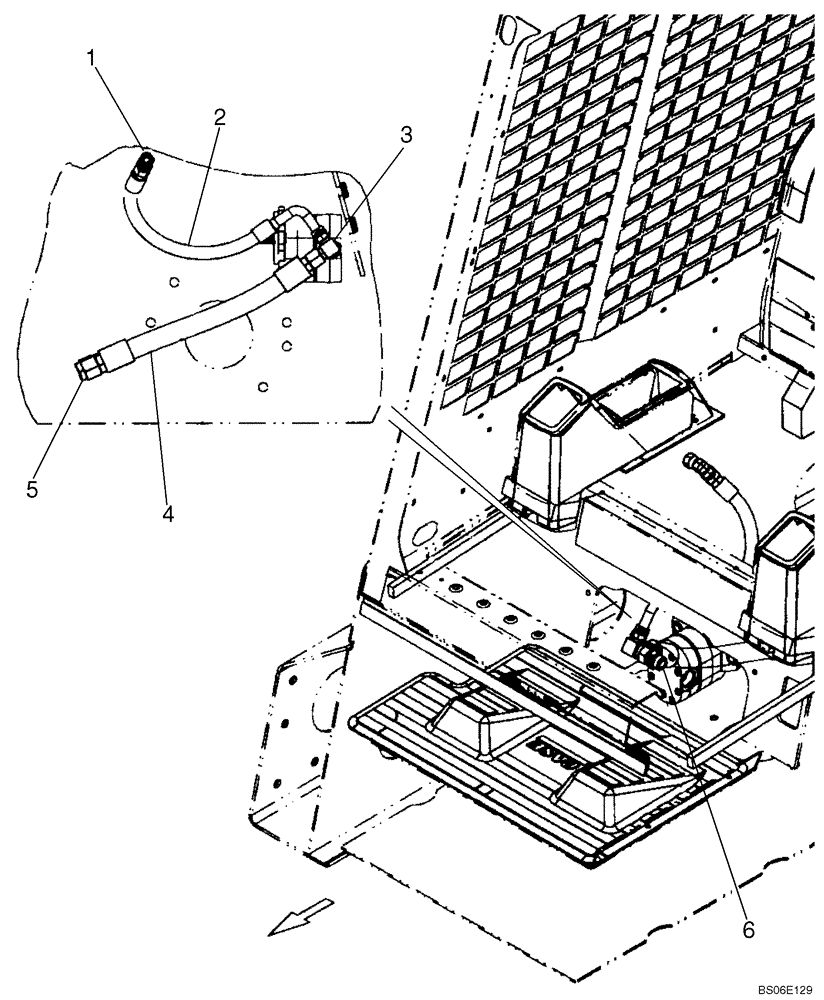 1
2
3
5
4
6
BS06E129