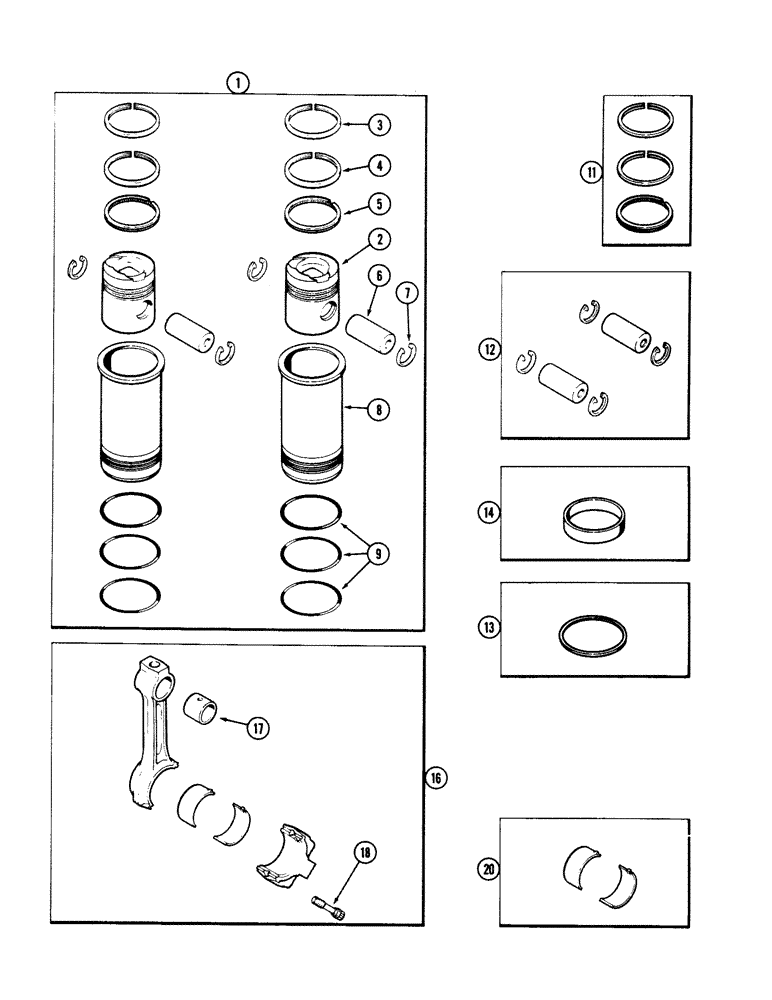 1
3
4
5
2
6
7
8
9
11
12
14
13
17
16
18
20