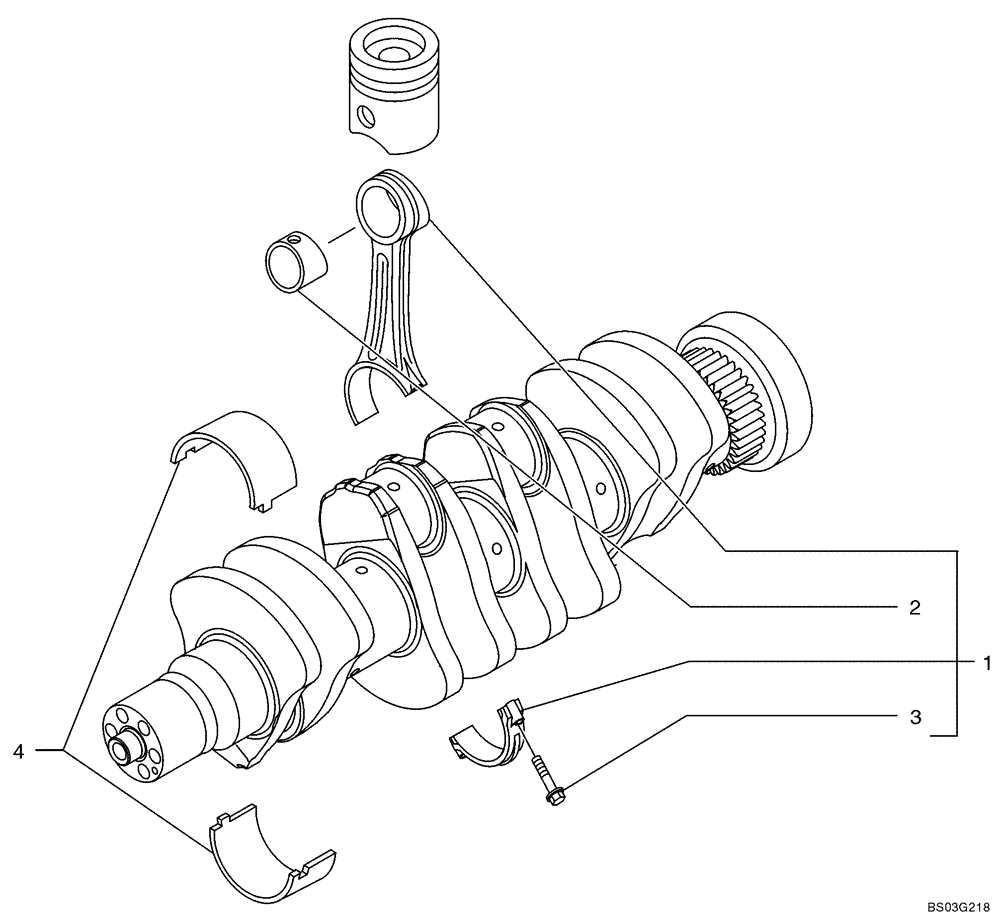 2
1
3
4
BS03G218