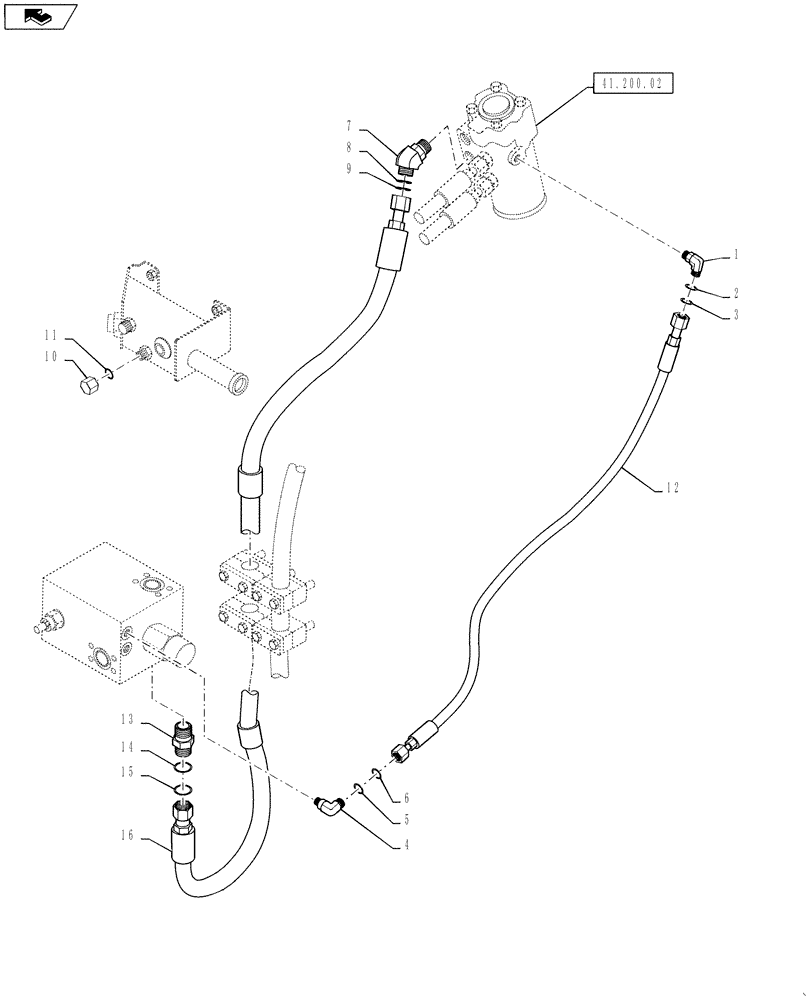 41.200.02
7
8
9
1
2
3
11
10
12
13
14
15
16
6
5
4