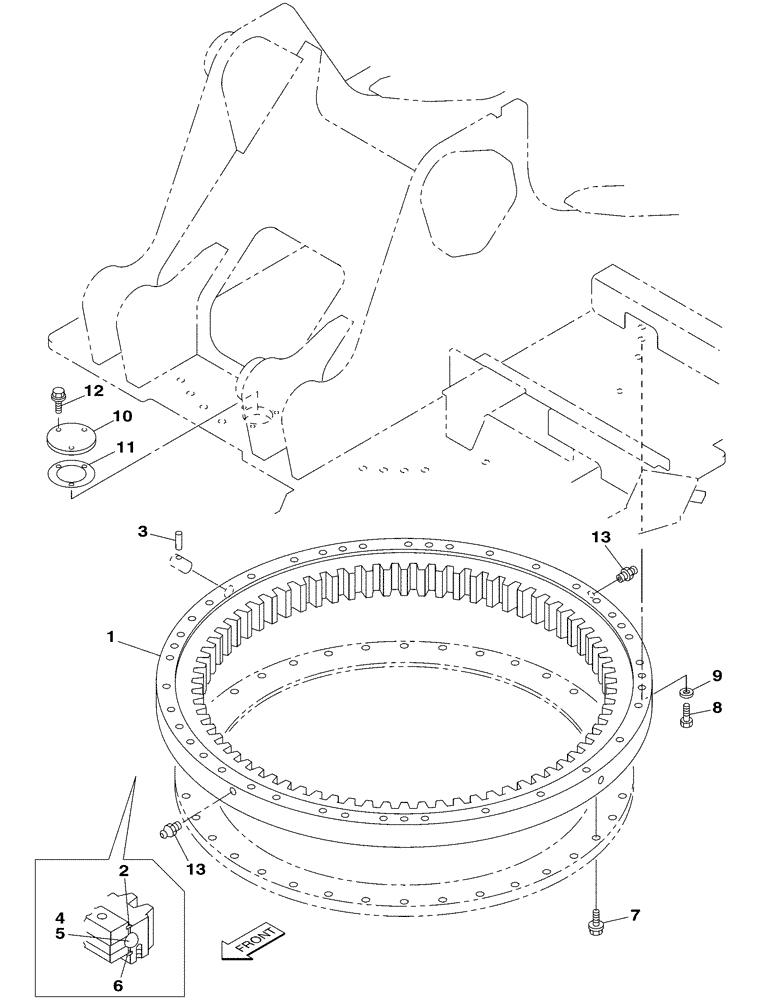 12
10
11
3
13
1
9
8
13
2
4
5
6
FRONT
7