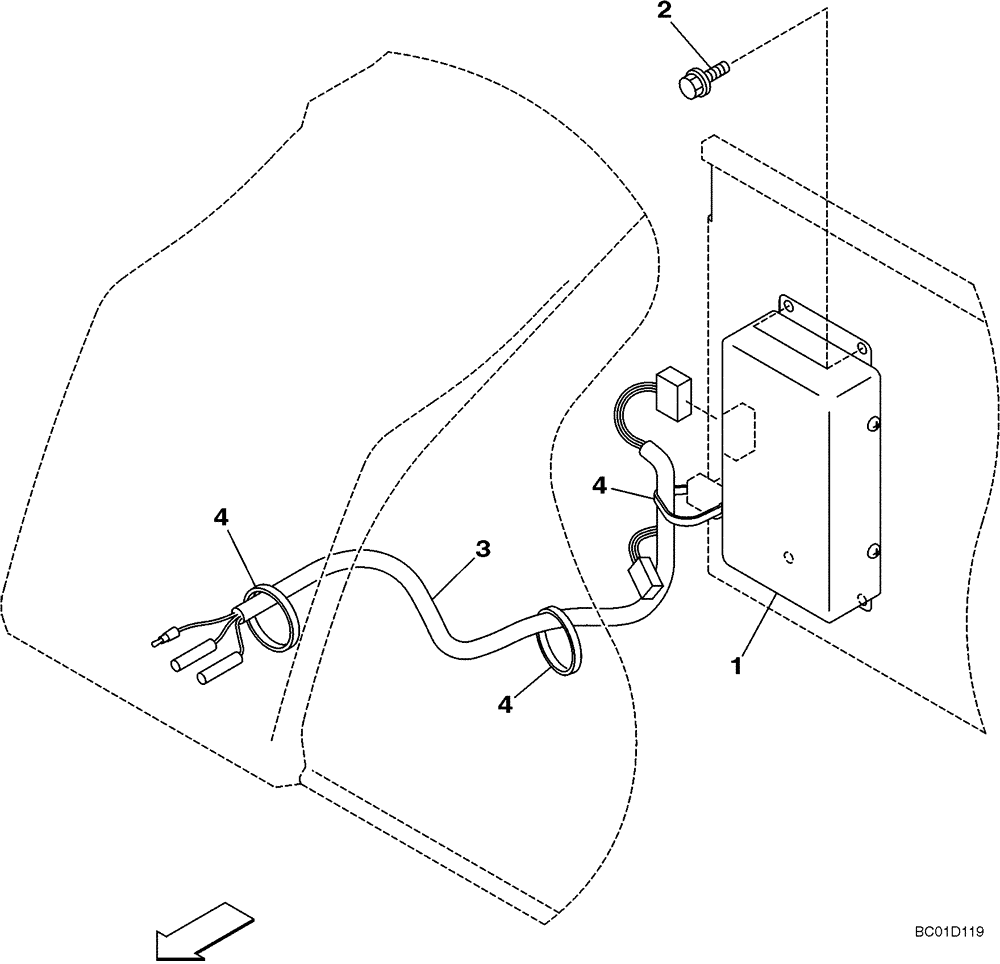 2

4

4

3

4

1

BC01D119