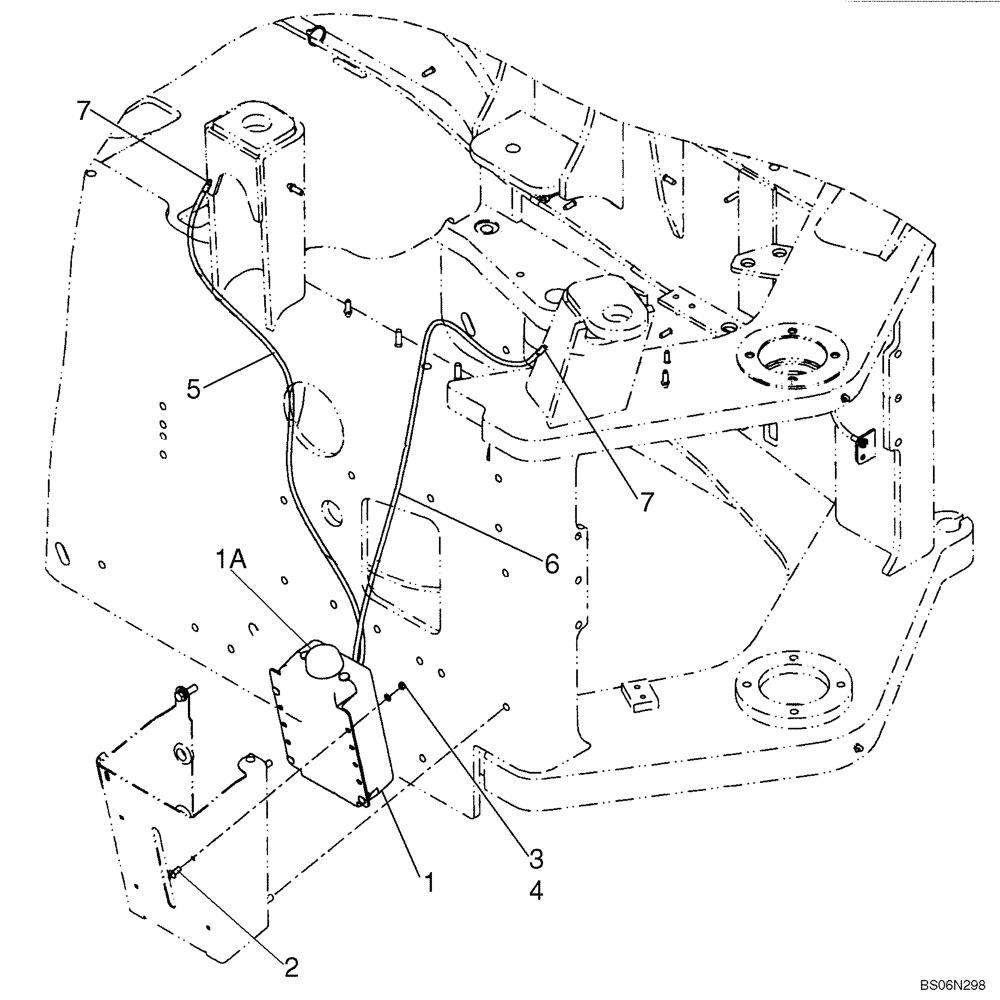 7
5
7
6
1A
3
4
1
2
BS06N298