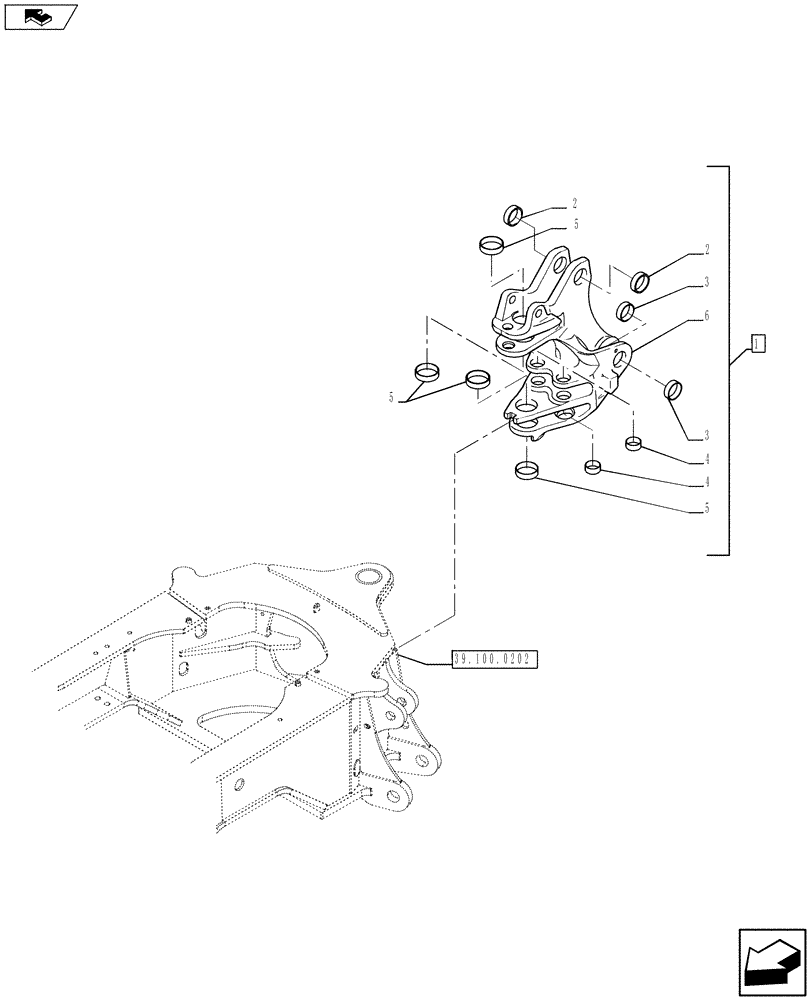 2
5
2
3
6
1
5
3
4
4
5
39.100.0202